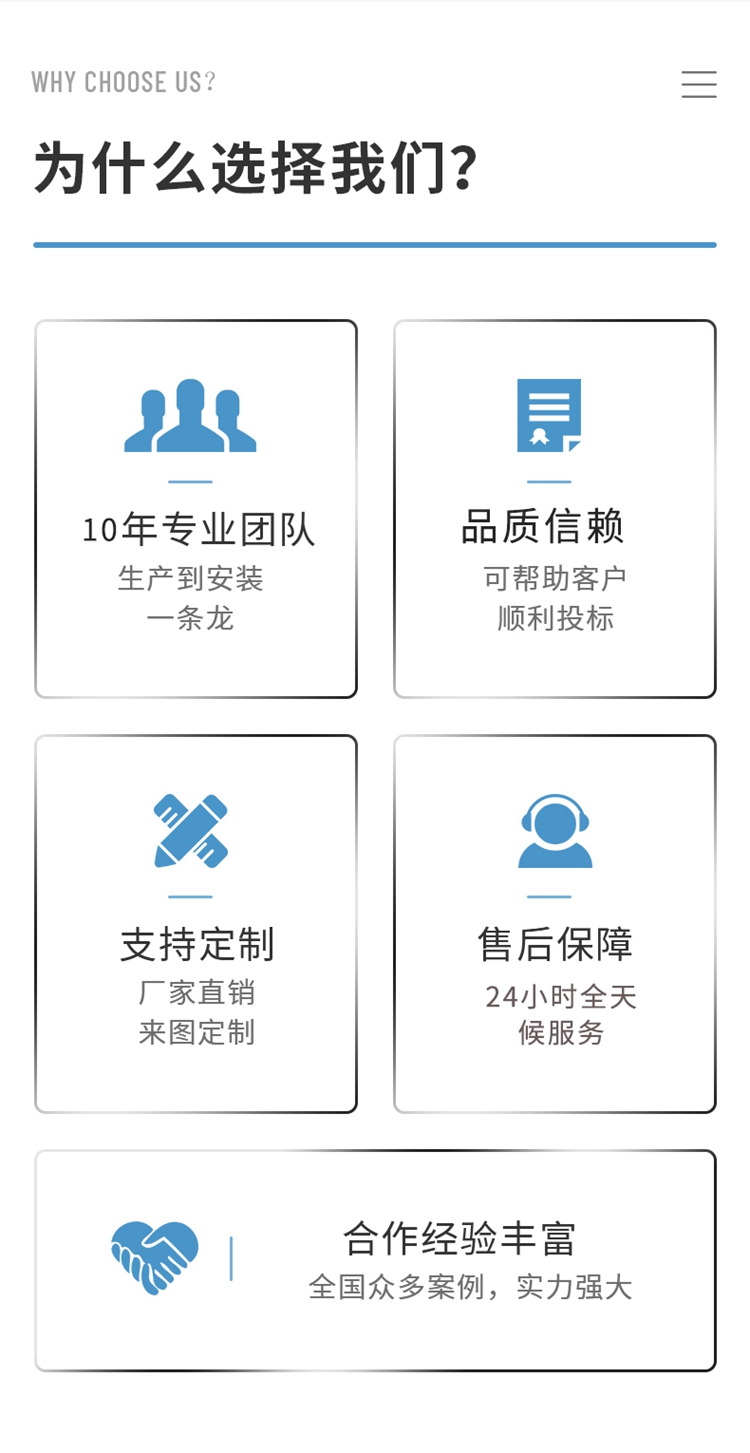 WHY CHOOSE US?

为什么选择我们?

10年专业团队
生产到安装
一条龙

品质信赖
可帮助客户
顺利投标

支持定制
厂家直销
来图定制

售后保障
24小时全天
候服务

合作经验丰富
全国众多案例，实力强大