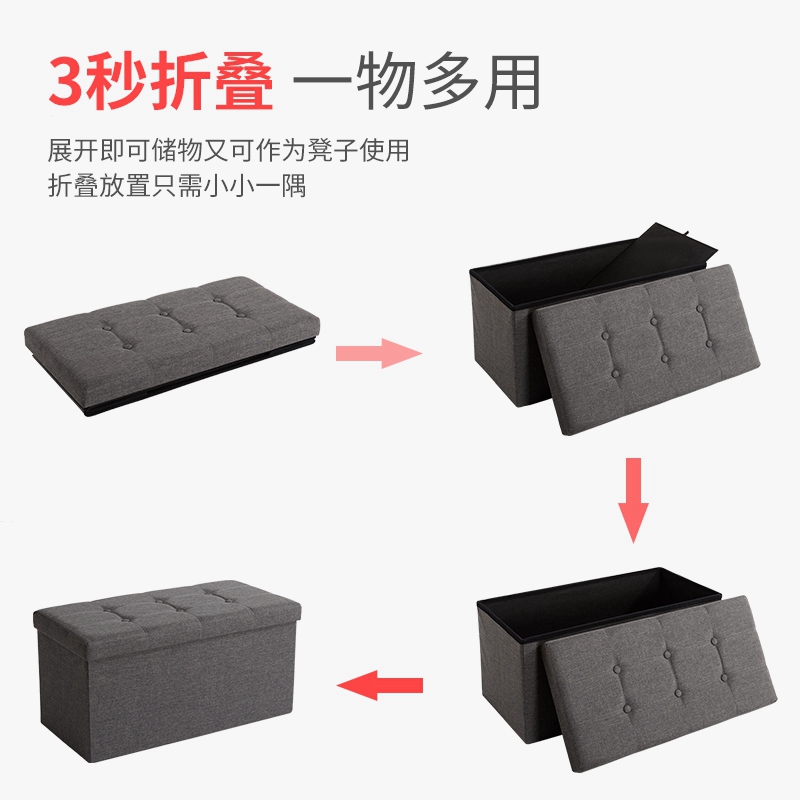 3秒折叠 一物多用

展开即可储物又可作为凳子使用
折叠放置只需小小一隅