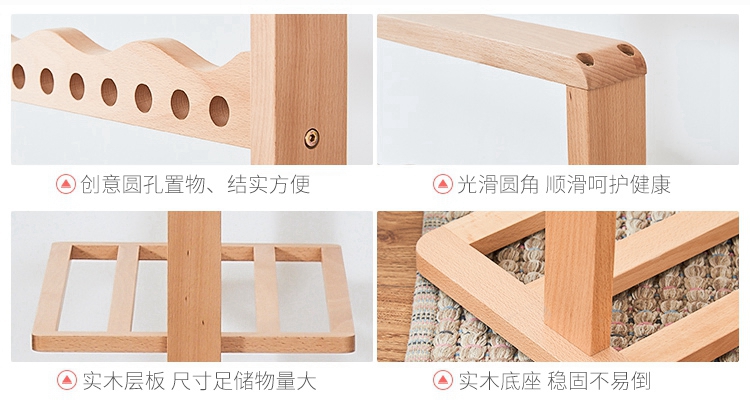 创意圆孔置物、结实方便

光滑圆角 顺滑呵护健康

实木层板 尺寸足储物量大

实木底座 稳固不易倒