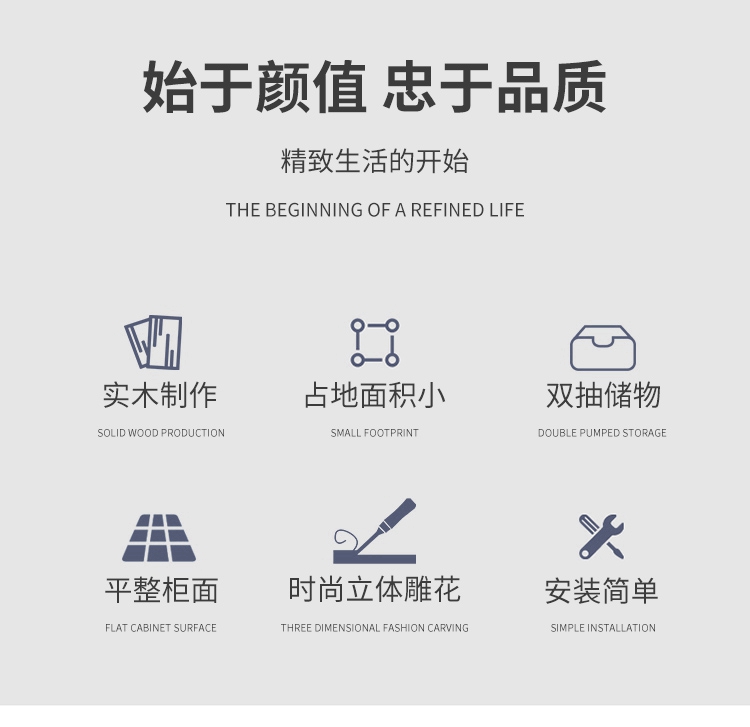 始于颜值 忠于品质

精致生活的开始

THE BEGINNING OF A REFINED LIFE

实木制作

SOLID WOOD PRODUCTION

占地面积小

SMALL FOOTPRINT

双抽储物

DOUBLE PUMPED STORAGE

平整柜面

FLAT CABINET SURFACE

时尚立体雕花

THREE DIMENSIONAL FASHION CARVING

安装简单

SIMPLE INSTALLATION