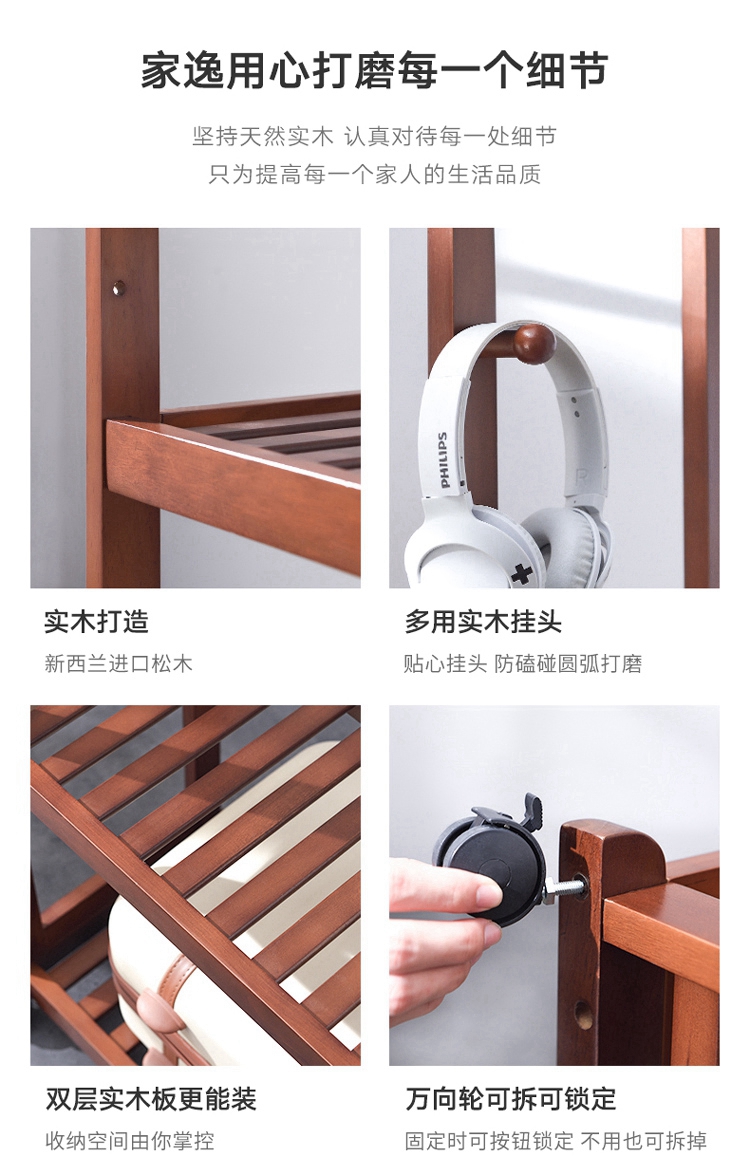 家逸用心打磨每一个细节

坚持天然实木 认真对待每一处细节
只为提高每一个家人的生活品质

PHILIPS

实木打造
新西兰进口松木

多用实木挂头
贴心挂头 防磕碰圆弧打磨

双层实木板更能装
收纳空间由你掌控

万向轮可拆可锁定
固定时可按钮锁定 不用也可拆掉