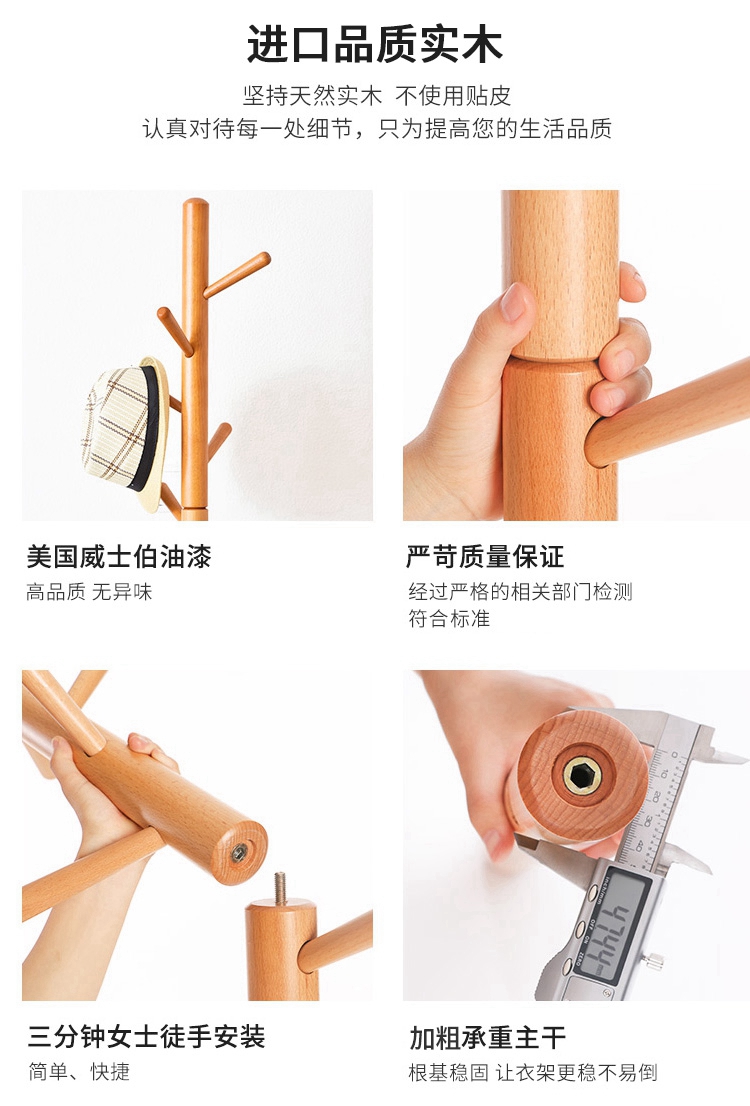 进口品质实木

坚持天然实木 不使用贴皮
认真对待每一处细节，只为提高您的生活品质

美国威士伯油漆
高品质 无异味

严苛质量保证
经过严格的相关部门检测
符合标准

三分钟女士徒手安装
简单、快捷

加粗承重主干
根基稳固 让衣架更稳不易倒