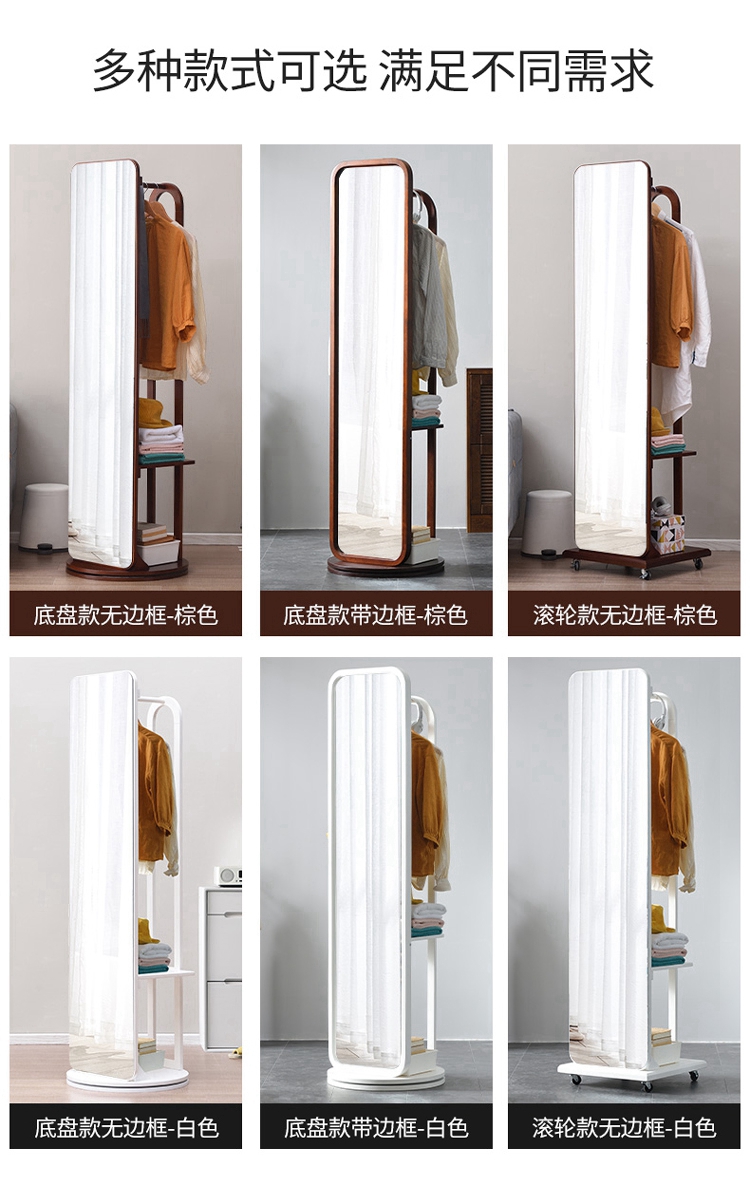 多种款式可选 满足不同需求

底盘款无边框-棕色

底盘款带边框-棕色

滚轮款无边框-棕色

底盘款无边框-白色

底盘款带边框-白色

滚轮款无边框-白色