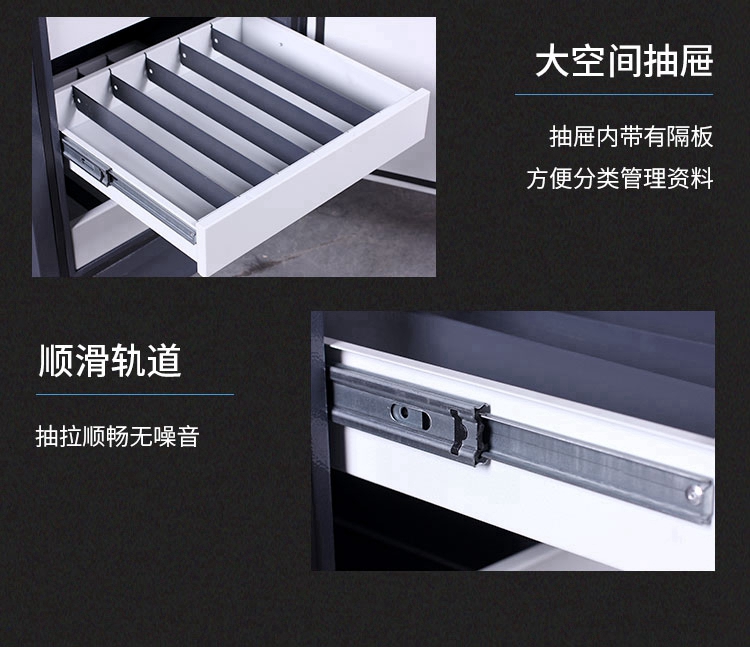 大空间抽屉

抽屉内带有隔板
方便分类管理资料

顺滑轨道

抽拉顺畅无噪音