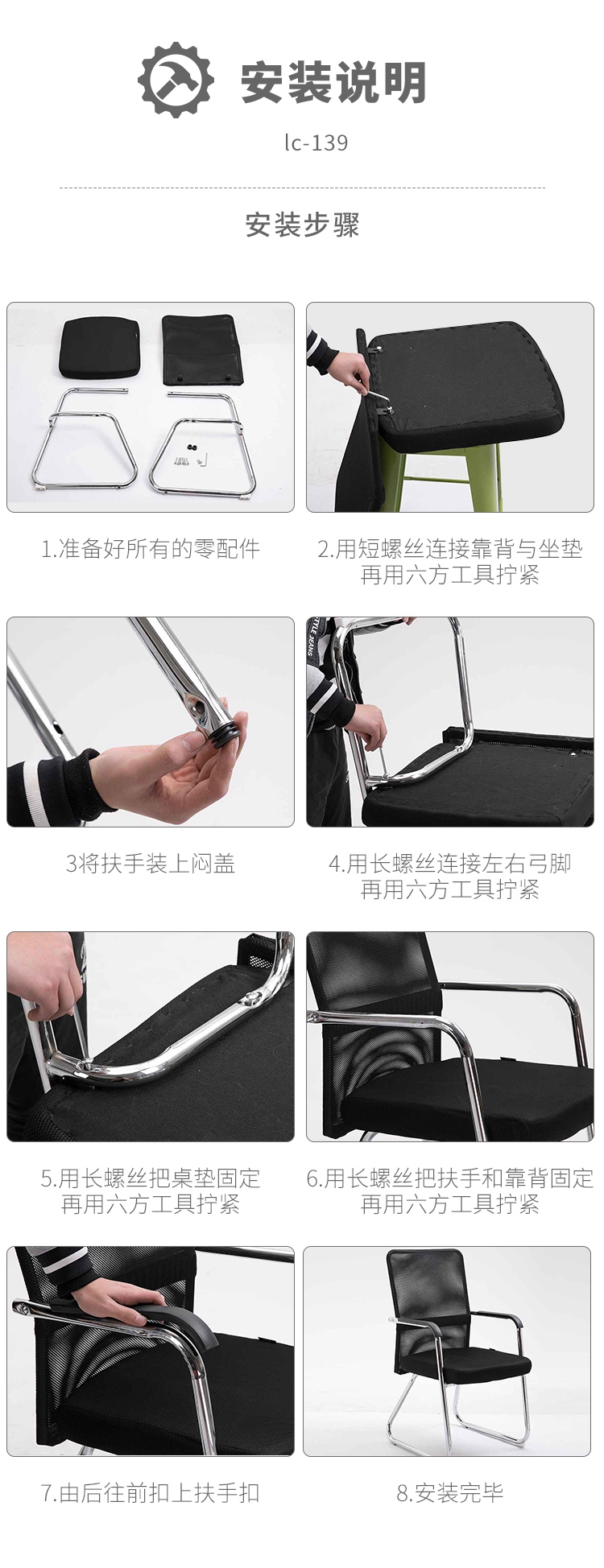 安装说明

lc-139

安装步骤

1.准备好所有的零配件

2.用短螺丝连接靠背与坐垫
再用六方工具拧紧

3将扶手装上闷盖

4.用长螺丝连接左右弓脚
再用六方工具拧紧

5.用长螺丝把桌垫固定
再用六方工具拧紧

6.用长螺丝把扶手和靠背固定
再用六方工具拧紧

7.由后往前扣上扶手扣

8.安装完毕