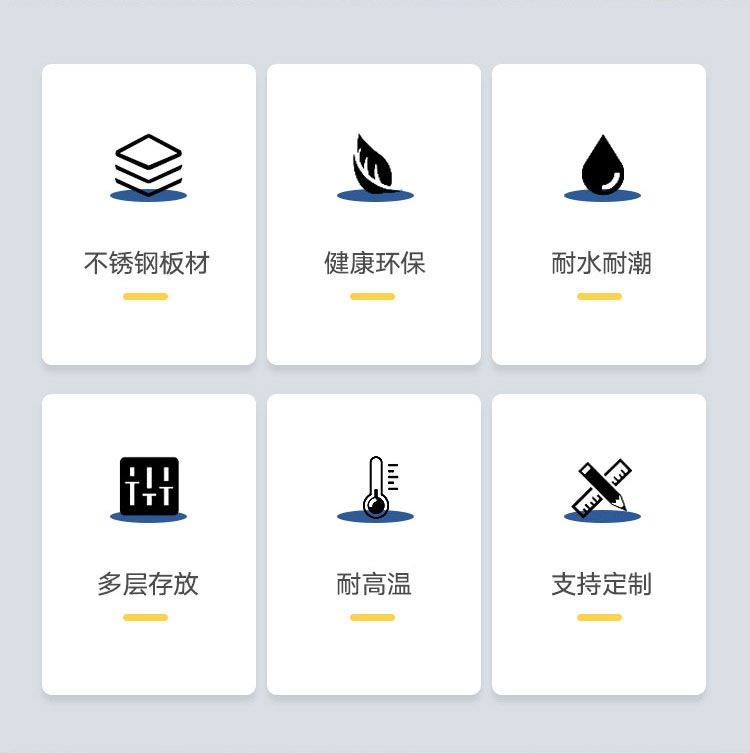 不锈钢板材

健康环保

耐水耐潮

多层存放

耐高温

支持定制