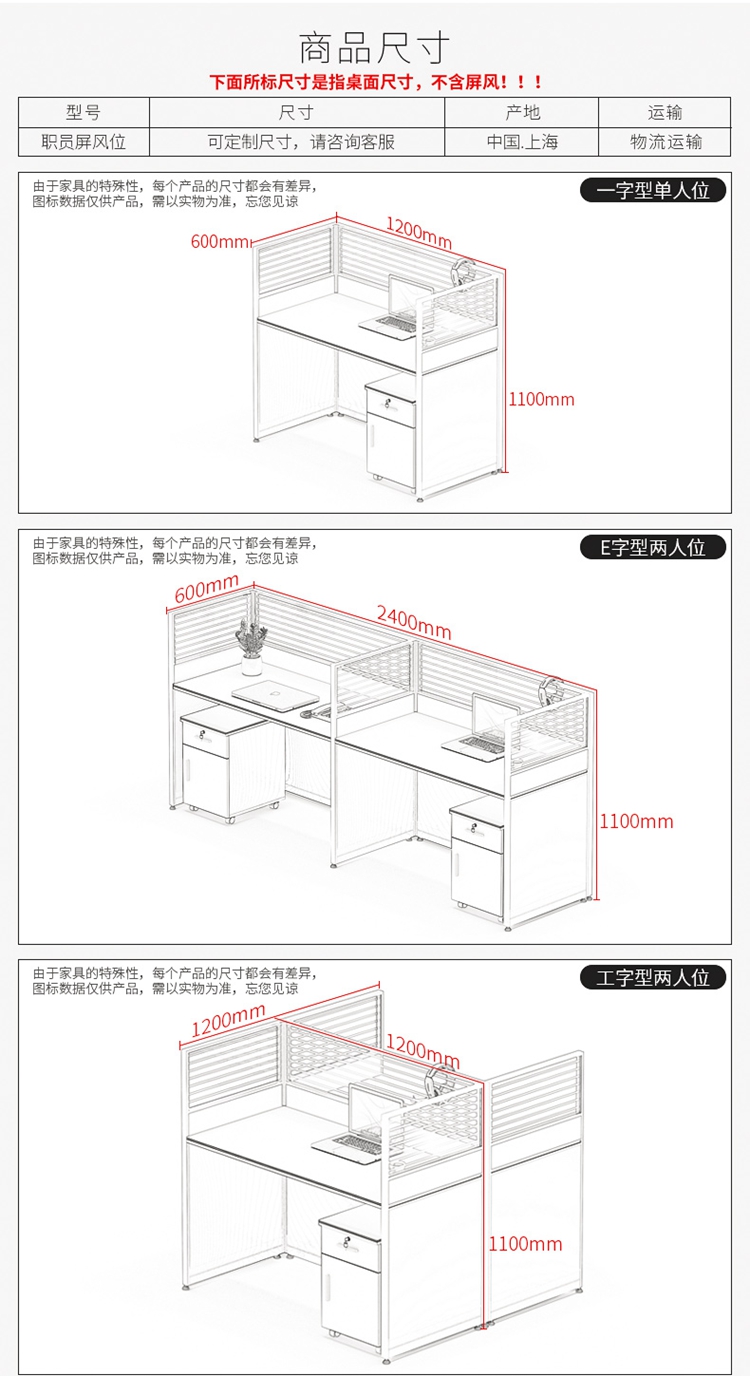 商品尺寸

下面所标尺寸是指桌面尺寸，不含屏风！！！

| 型号 | 尺寸 | 产地 | 运输 |
|---|---|---|---|
| 职员屏风位 | 可定制尺寸，请咨询客服 | 中国.上海 | 物流运输 |

由于家具的特殊性，每个产品的尺寸都会有差异，图标数据仅供产品，需以实物为准，忘您见谅

一字型单人位

600mm
1200mm
1100mm

由于家具的特殊性，每个产品的尺寸都会有差异，图标数据仅供产品，需以实物为准，忘您见谅

E字型两人位

600mm
2400mm
1100mm

由于家具的特殊性，每个产品的尺寸都会有差异，图标数据仅供产品，需以实物为准，忘您见谅

工字型两人位

1200mm
1200mm
1100mm