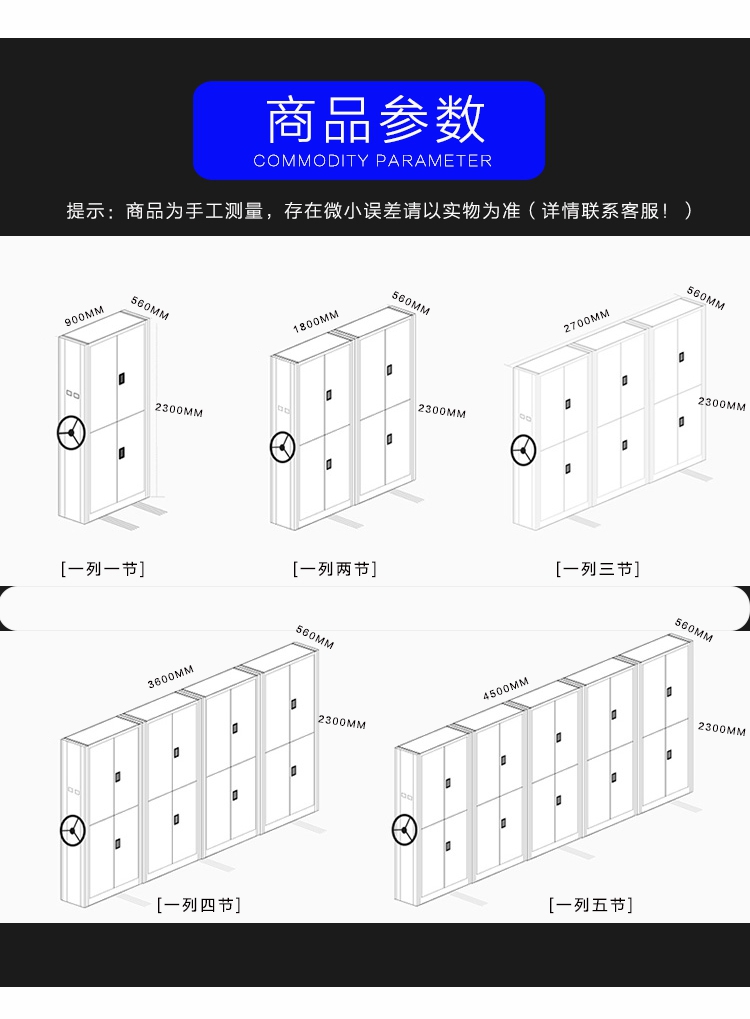 商品参数
COMMODITY PARAMETER

提示：商品为手工测量，存在微小误差请以实物为准（详情联系客服！）

900MM
560MM
2300MM
[一列一节]

1800MM
560MM
2300MM
[一列两节]

2700MM
560MM
2300MM
[一列三节]

3600MM
560MM
2300MM
[一列四节]

4500MM
560MM
2300MM
[一列五节]