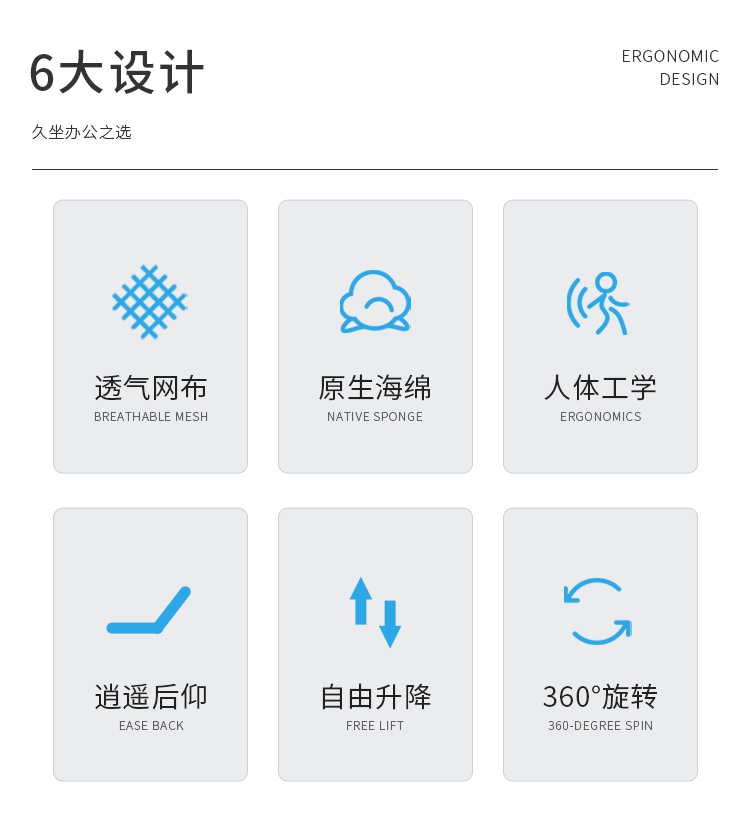 6大设计

ERGONOMIC
DESIGN

久坐办公之选

透气网布
BREATHABLE MESH

原生海绵
NATIVE SPONGE

人体工学
ERGONOMICS

逍遥后仰
EASE BACK

自由升降
FREE LIFT

360°旋转
360-DEGREE SPIN