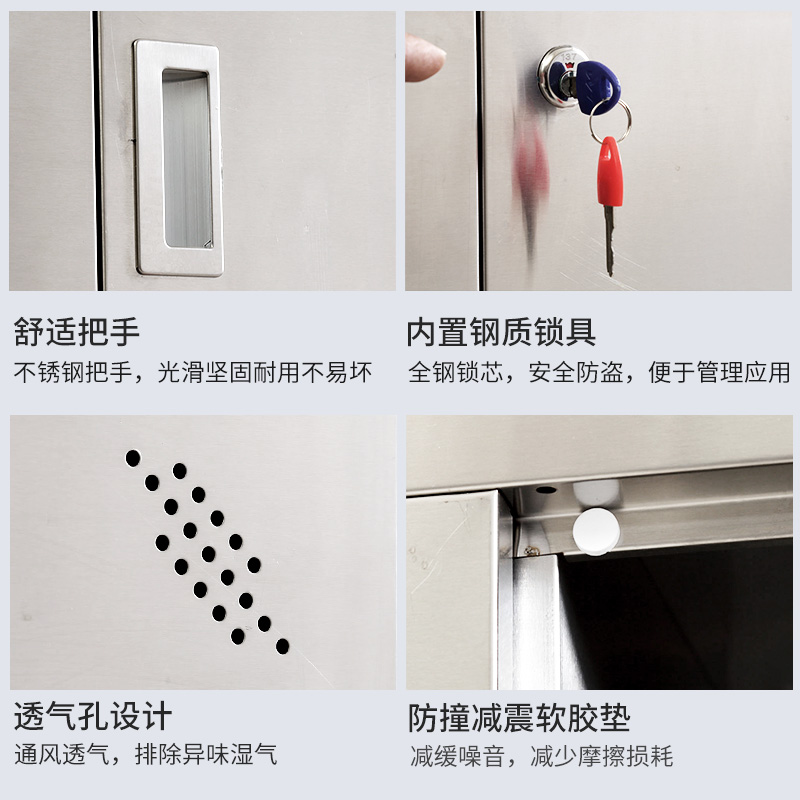 137

舒适把手
不锈钢把手，光滑坚固耐用不易坏

内置钢质锁具
全钢锁芯，安全防盗，便于管理应用

透气孔设计
通风透气，排除异味湿气

防撞减震软胶垫
减缓噪音，减少摩擦损耗