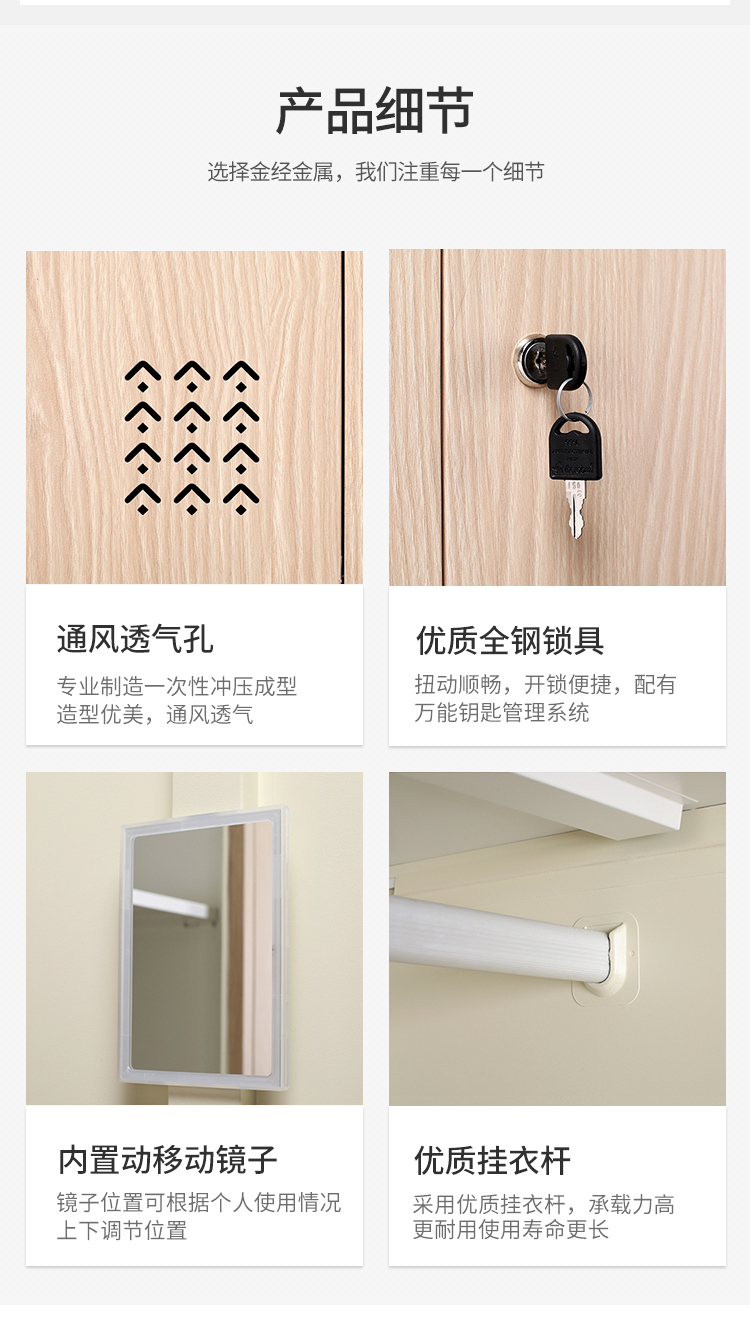 产品细节

选择金经金属，我们注重每一个细节

通风透气孔

专业制造一次性冲压成型
造型优美，通风透气

优质全钢锁具

扭动顺畅，开锁便捷，配有
万能钥匙管理系统

内置动移动镜子

镜子位置可根据个人使用情况
上下调节位置

优质挂衣杆

采用优质挂衣杆，承载力高
更耐用使用寿命更长