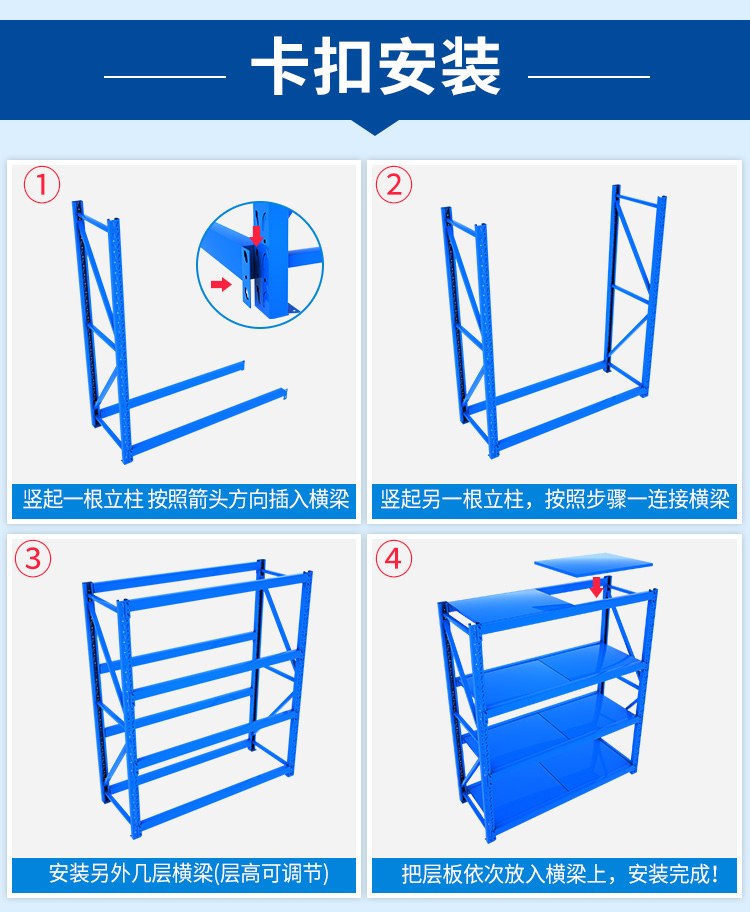 卡扣安装

1
竖起一根立柱 按照箭头方向插入横梁

2
竖起另一根立柱，按照步骤一连接横梁

3
安装另外几层横梁(层高可调节)

4
把层板依次放入横梁上，安装完成！