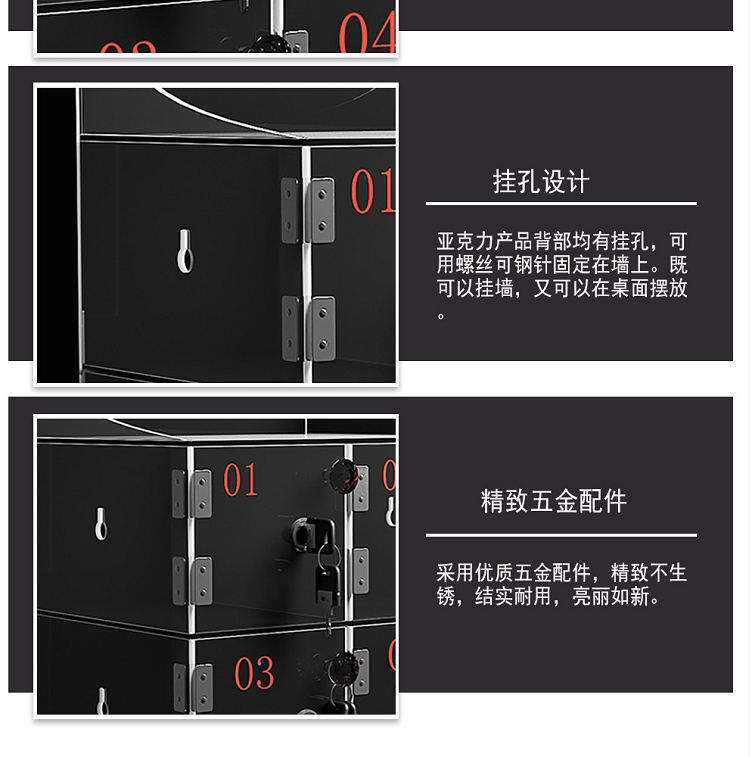 04

01

挂孔设计

亚克力产品背部均有挂孔，可用螺丝可钢针固定在墙上。既可以挂墙，又可以在桌面摆放。

01

03

精致五金配件

采用优质五金配件，精致不生锈，结实耐用，亮丽如新。