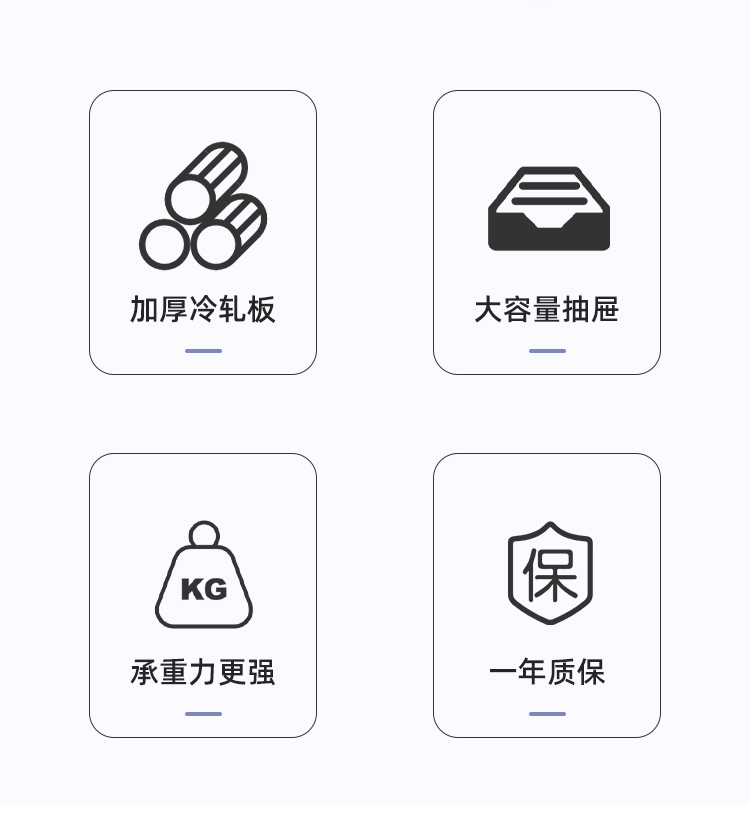 加厚冷轧板

大容量抽屉

KG

承重力更强

保

一年质保