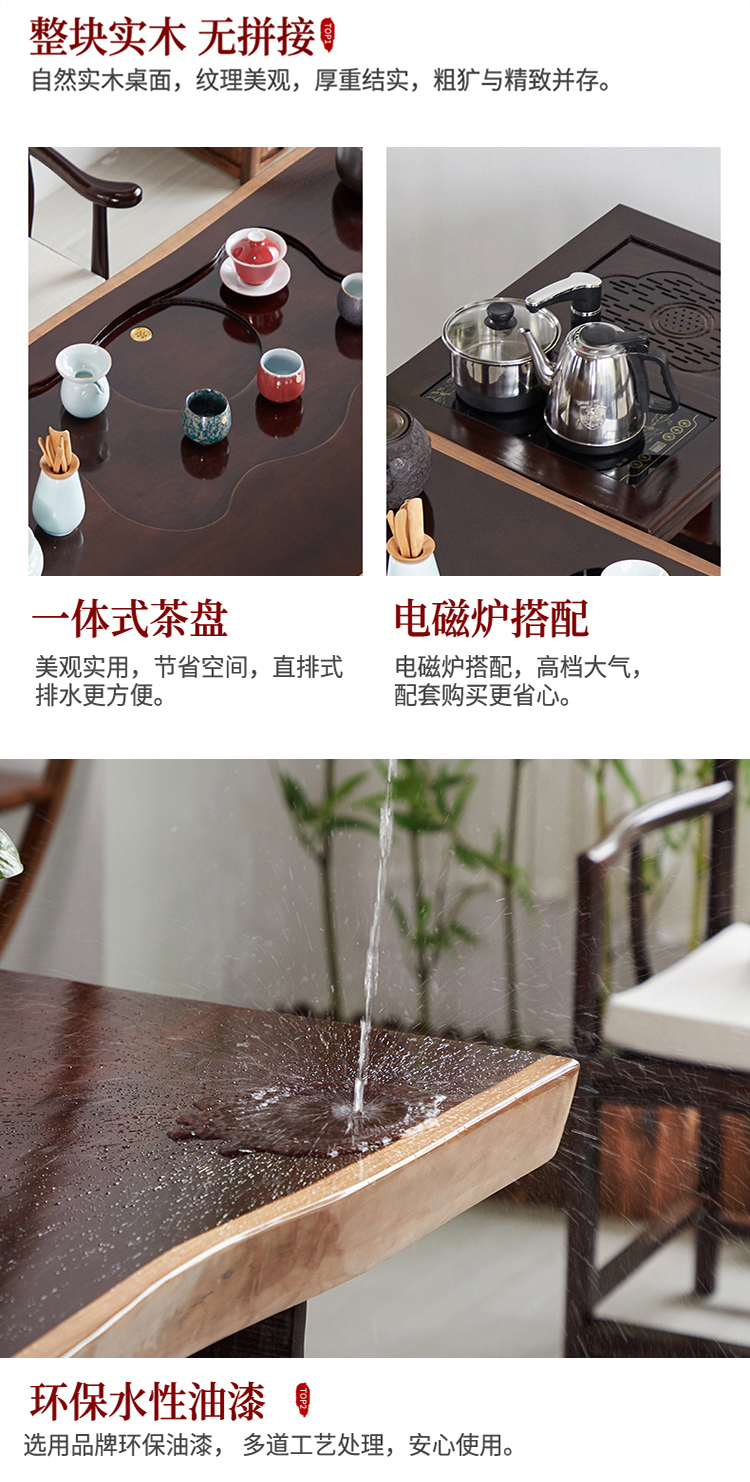 整块实木 无拼接 TOP1
自然实木桌面，纹理美观，厚重结实，粗犷与精致并存。

一体式茶盘
美观实用，节省空间，直排式排水更方便。

电磁炉搭配
电磁炉搭配，高档大气，配套购买更省心。

环保水性油漆 TOP2
选用品牌环保油漆，多道工艺处理，安心使用。