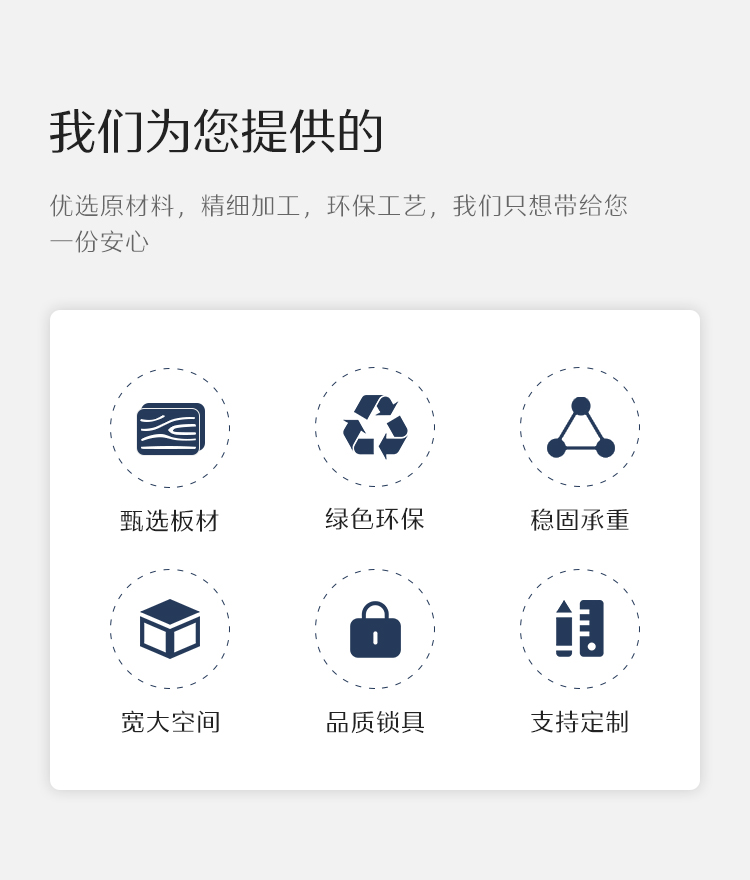 我们为您提供的

优选原材料，精细加工，环保工艺，我们只想带给您一份安心

甄选板材

绿色环保

稳固承重

宽大空间

品质锁具

支持定制