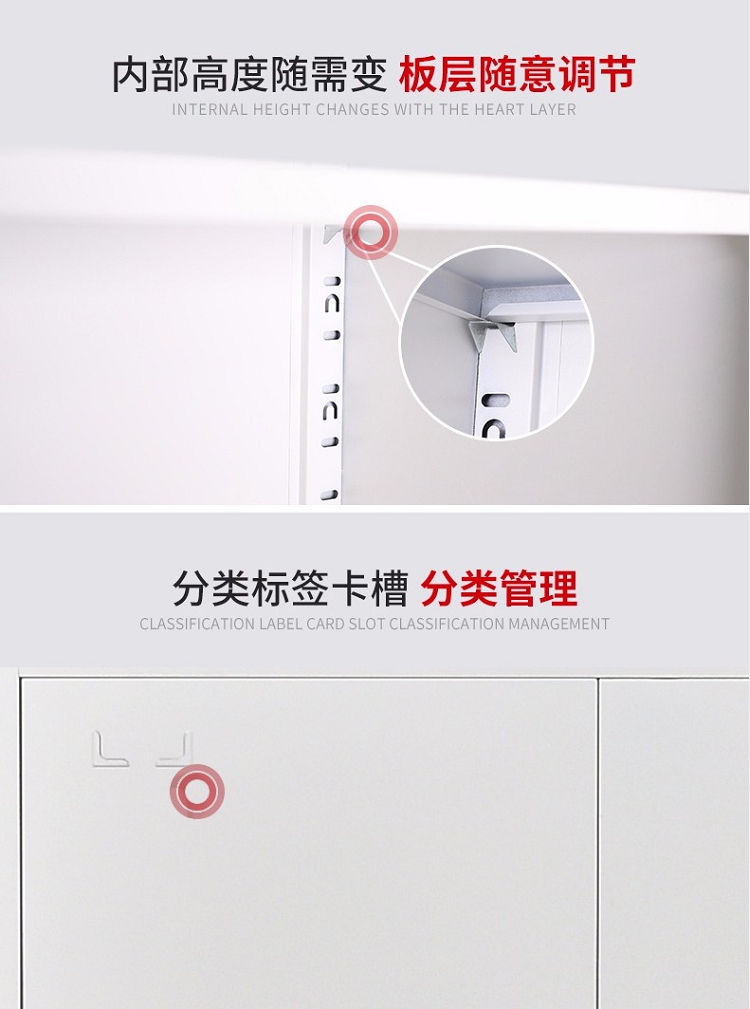 内部高度随需变 板层随意调节
INTERNAL HEIGHT CHANGES WITH THE HEART LAYER

分类标签卡槽 分类管理
CLASSIFICATION LABEL CARD SLOT CLASSIFICATION MANAGEMENT