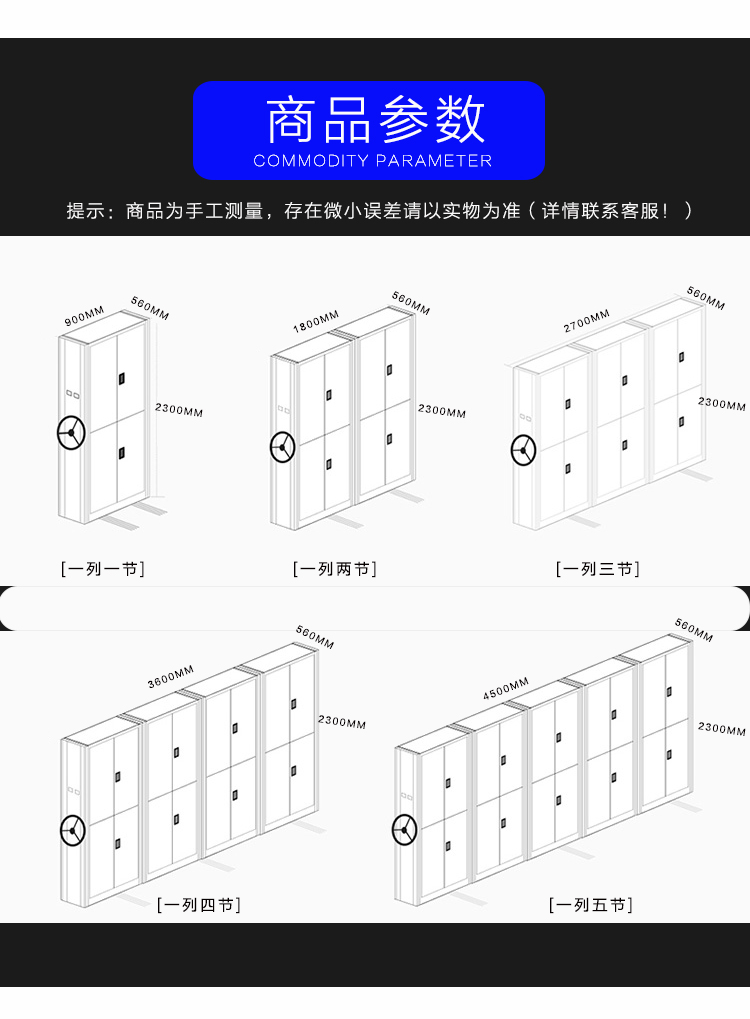 商品参数
COMMODITY PARAMETER

提示：商品为手工测量，存在微小误差请以实物为准（详情联系客服！）

900MM
560MM
2300MM
[一列一节]

1800MM
560MM
2300MM
[一列两节]

2700MM
560MM
2300MM
[一列三节]

3600MM
560MM
2300MM
[一列四节]

4500MM
560MM
2300MM
[一列五节]