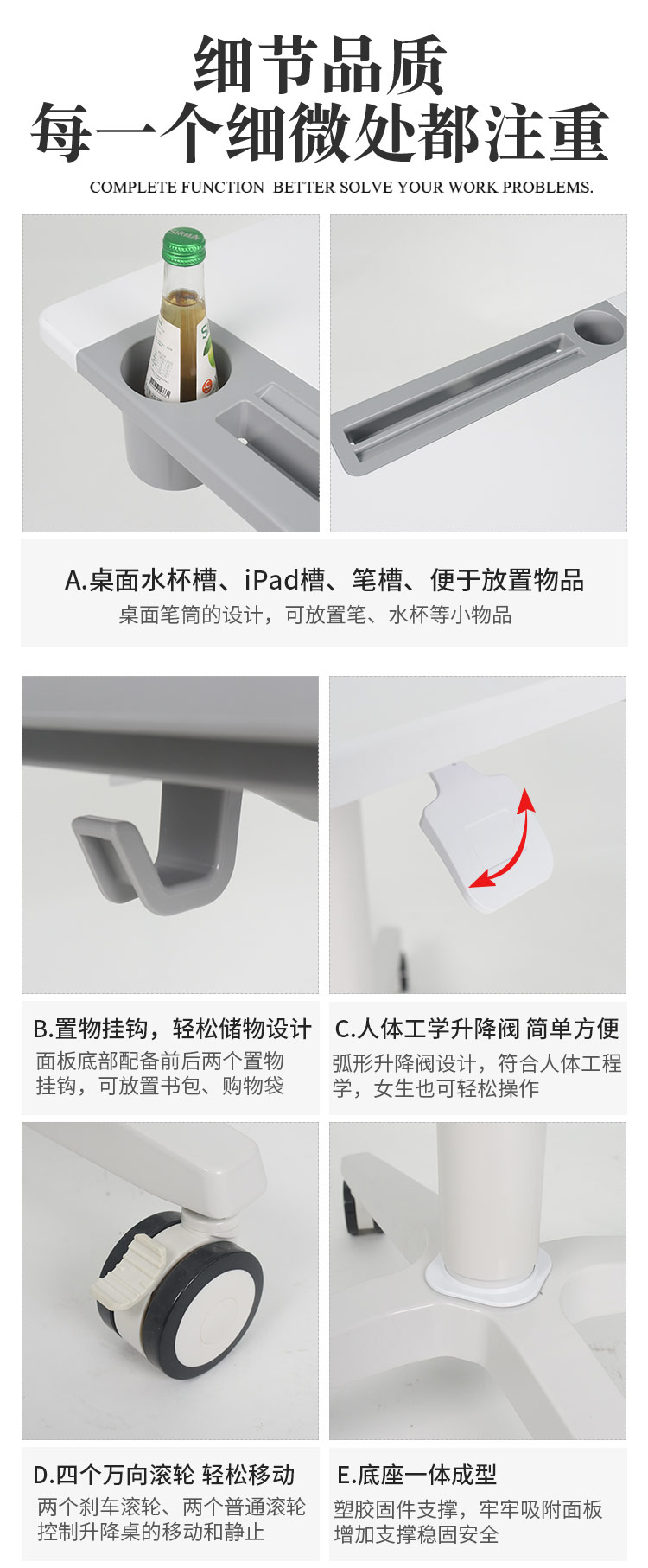 细节品质
每一个细微处都注重

COMPLETE FUNCTION BETTER SOLVE YOUR WORK PROBLEMS.

A.桌面水杯槽、iPad槽、笔槽、便于放置物品
桌面笔筒的设计，可放置笔、水杯等小物品

B.置物挂钩，轻松储物设计
面板底部配备前后两个置物挂钩，可放置书包、购物袋

C.人体工学升降阀 简单方便
弧形升降阀设计，符合人体工程学，女生也可轻松操作

D.四个万向滚轮 轻松移动
两个刹车滚轮、两个普通滚轮控制升降桌的移动和静止

E.底座一体成型
塑胶固件支撑，牢牢吸附面板增加支撑稳固安全