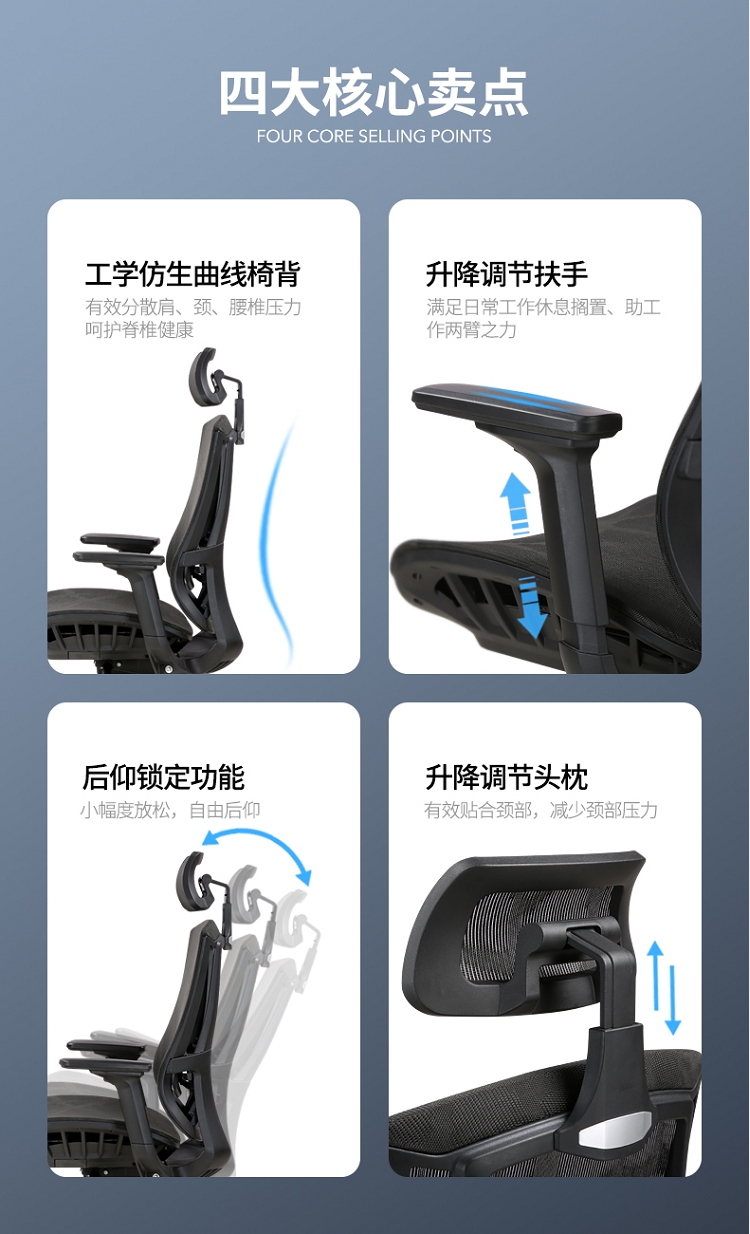 四大核心卖点
FOUR CORE SELLING POINTS

工学仿生曲线椅背
有效分散肩、颈、腰椎压力
呵护脊椎健康

升降调节扶手
满足日常工作休息搁置、助工作两臂之力

后仰锁定功能
小幅度放松，自由后仰

升降调节头枕
有效贴合颈部，减少颈部压力