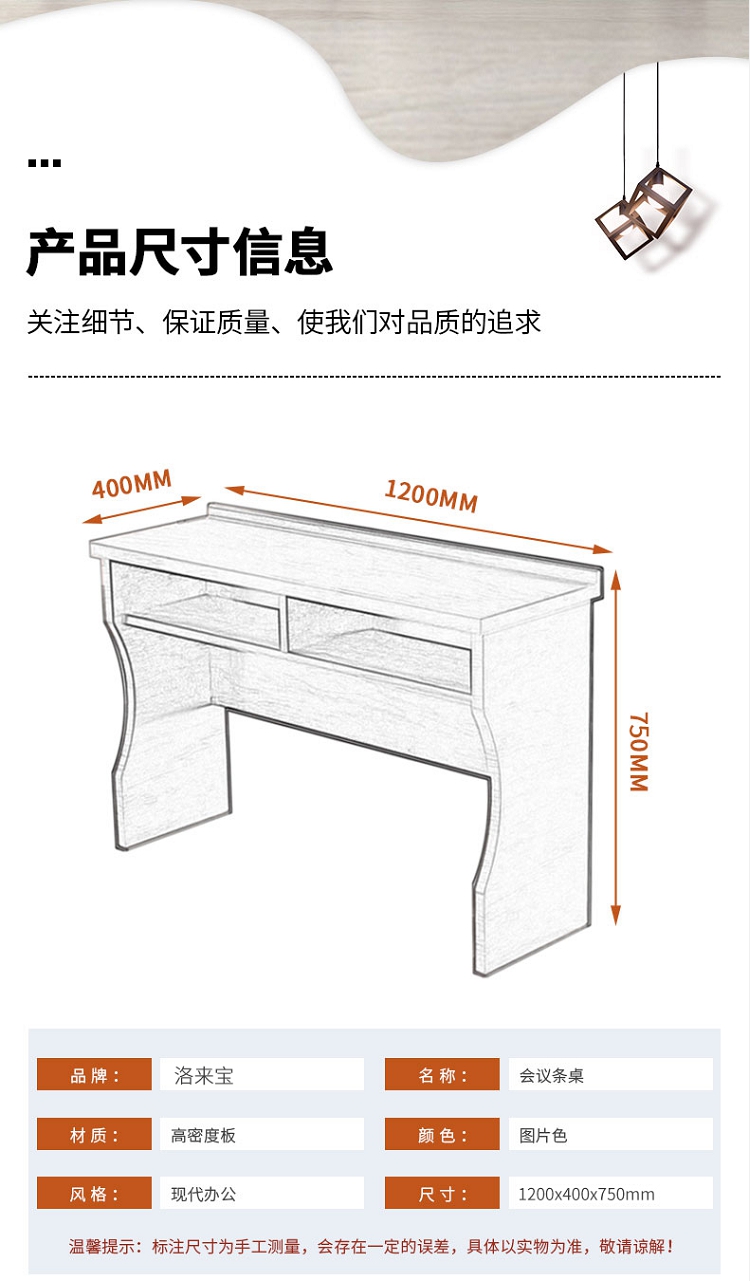 产品尺寸信息

关注细节、保证质量、使我们对品质的追求

400MM
1200MM
750MM

| 品牌： | 洛来宝 | 名称： | 会议条桌 |
|---|---|---|---|
| 材质： | 高密度板 | 颜色： | 图片色 |
| 风格： | 现代办公 | 尺寸： | 1200x400x750mm |

温馨提示：标注尺寸为手工测量，会存在一定的误差，具体以实物为准，敬请谅解！