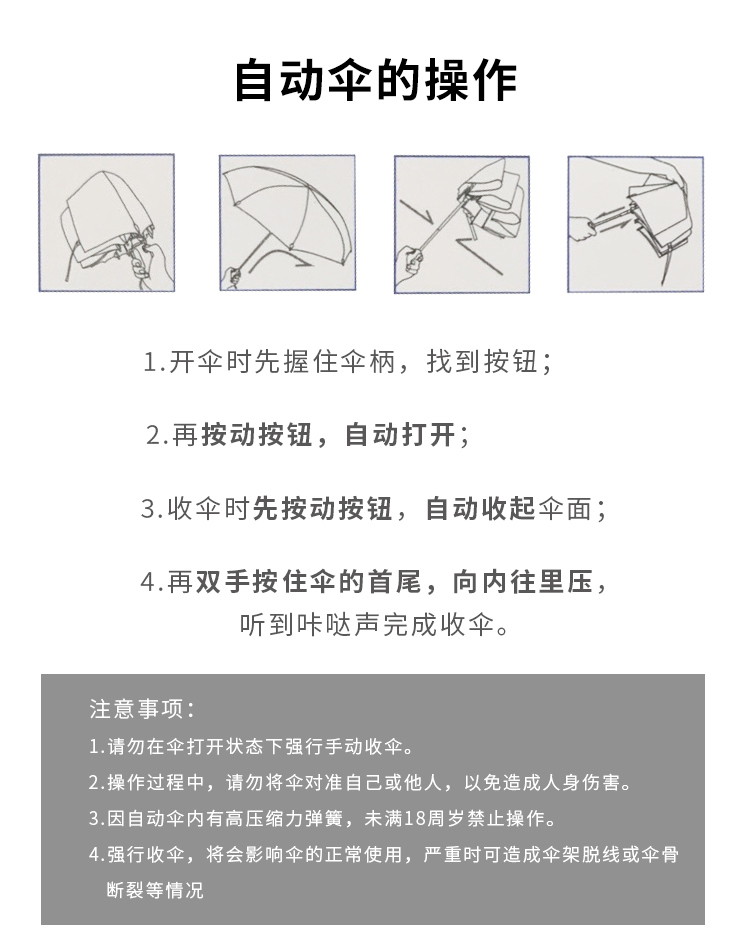 自动伞的操作

1.开伞时先握住伞柄，找到按钮；

2.再按动按钮，自动打开；

3.收伞时先按动按钮，自动收起伞面；

4.再双手按住伞的首尾，向内往里压，听到咔哒声完成收伞。

注意事项：

1.请勿在伞打开状态下强行手动收伞。

2.操作过程中，请勿将伞对准自己或他人，以免造成人身伤害。

3.因自动伞内有高压缩力弹簧，未满18周岁禁止操作。

4.强行收伞，将会影响伞的正常使用，严重时可造成伞架脱线或伞骨断裂等情况