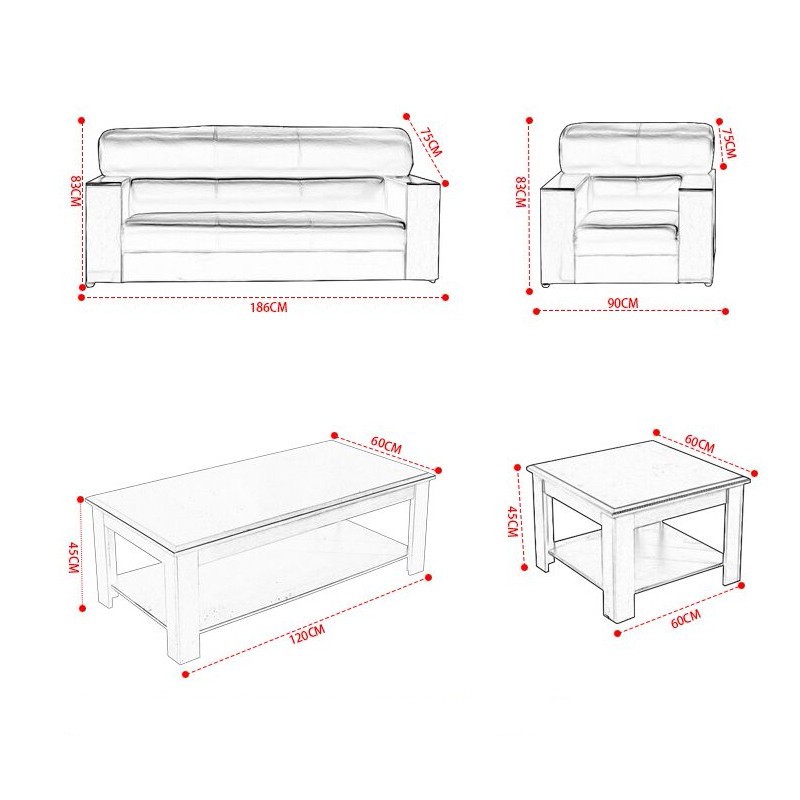 83CM
75CM
186CM
83CM
75CM
90CM
60CM
45CM
120CM
60CM
45CM
60CM