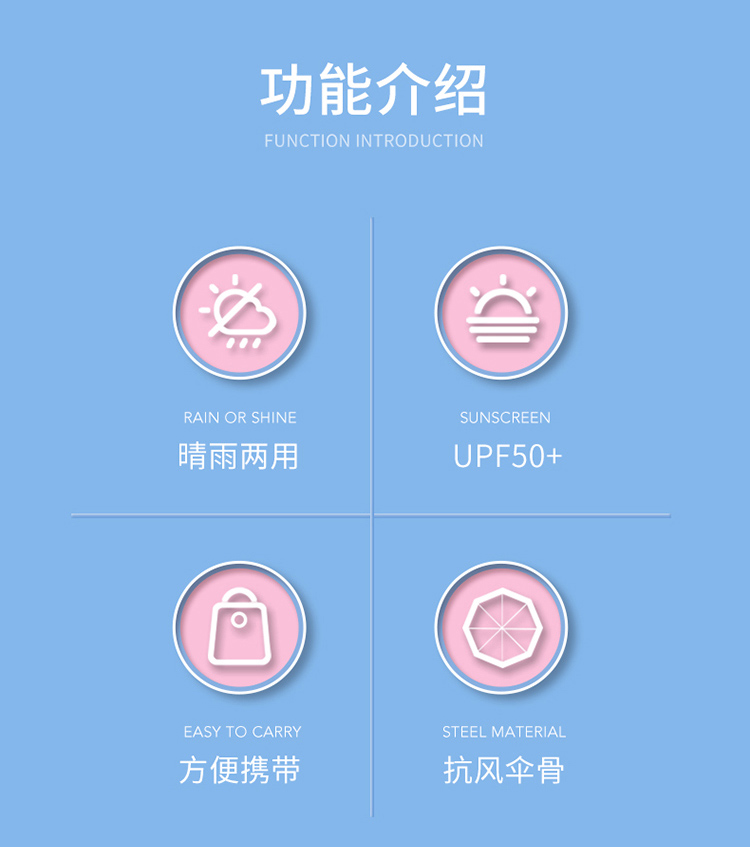 功能介绍

FUNCTION INTRODUCTION

RAIN OR SHINE

晴雨两用

SUNSCREEN

UPF50+

EASY TO CARRY

方便携带

STEEL MATERIAL

抗风伞骨