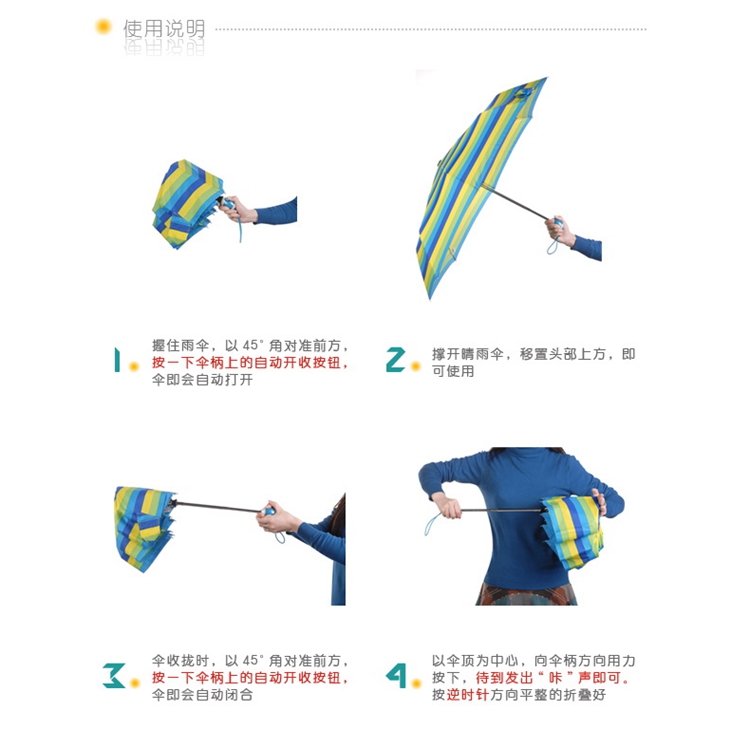 使用说明

1 握住雨伞，以 45° 角对准前方，按一下伞柄上的自动开收按钮，伞即会自动打开

2 撑开晴雨伞，移置头部上方，即可使用

3 伞收拢时，以 45° 角对准前方，按一下伞柄上的自动开收按钮，伞即会自动闭合

4 以伞顶为中心，向伞柄方向用力按下，待到发出“咔”声即可。按逆时针方向平整的折叠好