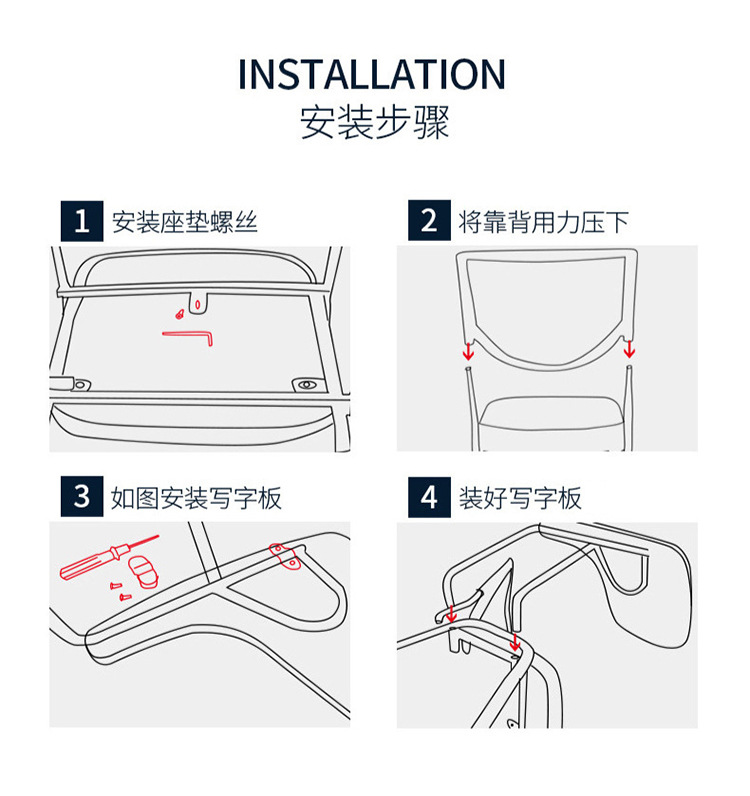 INSTALLATION
安装步骤

1 安装座垫螺丝

2 将靠背用力压下

3 如图安装写字板

4 装好写字板