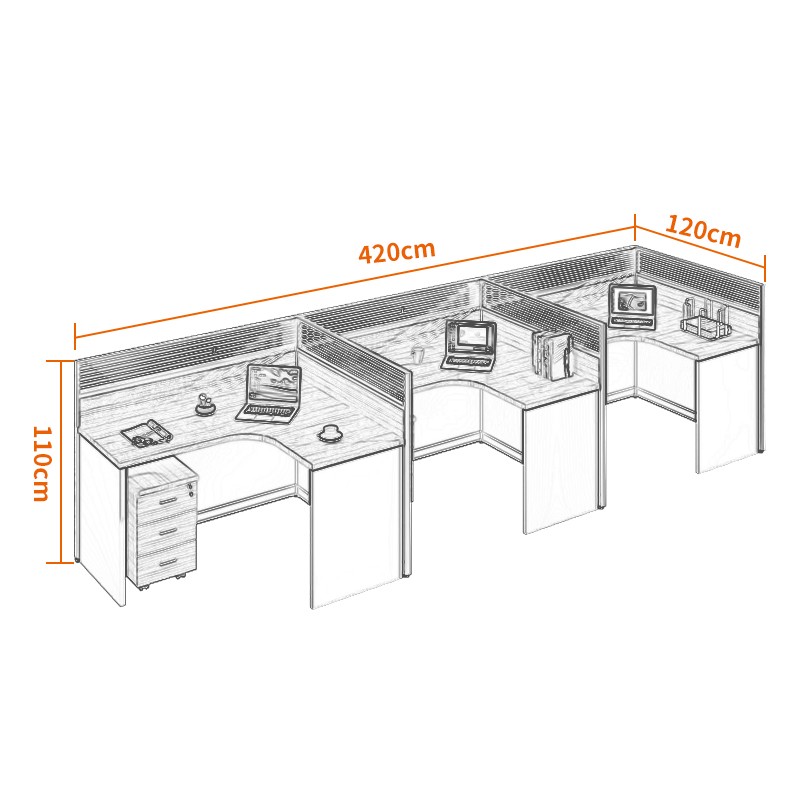 420cm
120cm
110cm