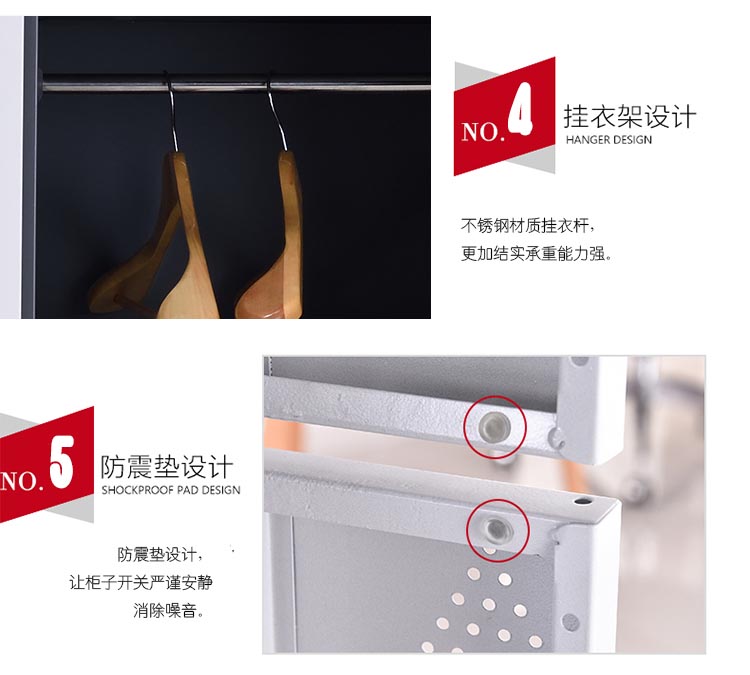 NO. 4 挂衣架设计
HANGER DESIGN

不锈钢材质挂衣杆，
更加结实承重能力强。

NO. 5 防震垫设计
SHOCKPROOF PAD DESIGN

防震垫设计，
让柜子开关严谨安静
消除噪音。