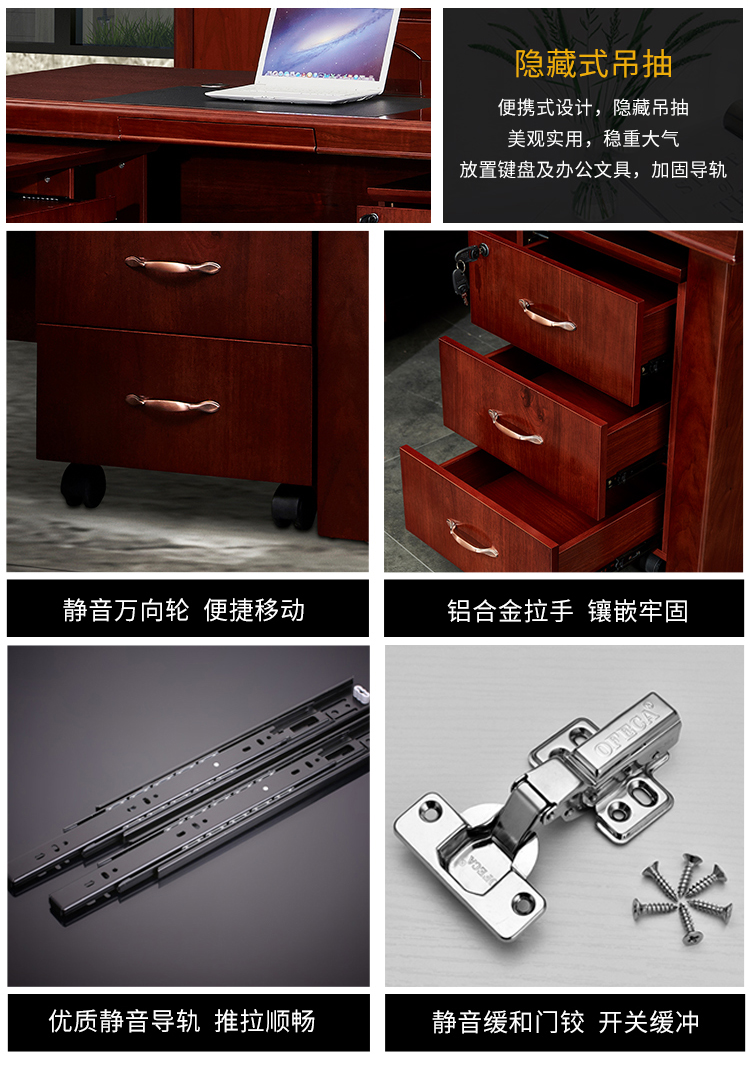 隐藏式吊抽

便携式设计，隐藏吊抽
美观实用，稳重大气
放置键盘及办公文具，加固导轨

静音万向轮 便捷移动

铝合金拉手 镶嵌牢固

OFUGA

OFUGA

优质静音导轨 推拉顺畅

静音缓和门铰 开关缓冲