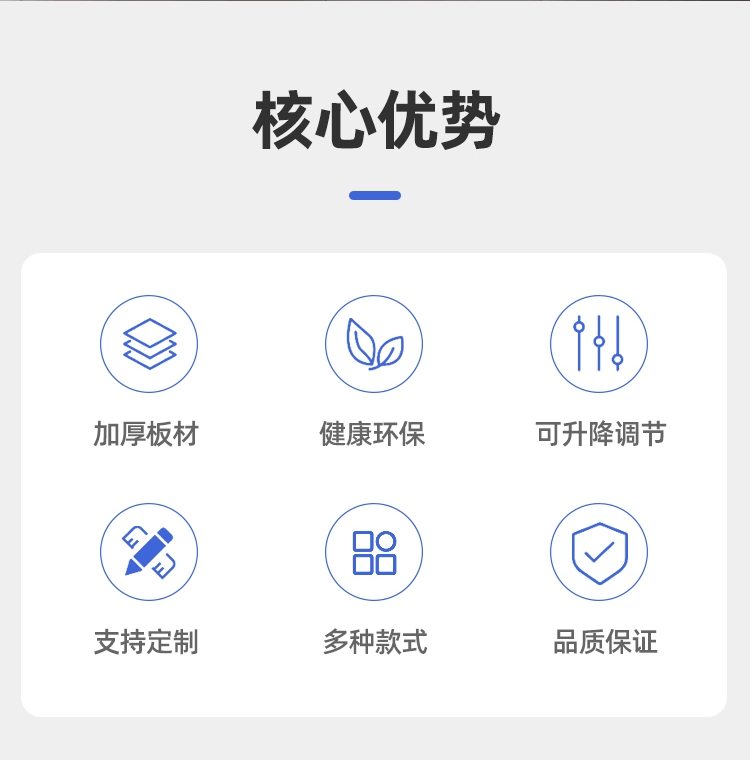 核心优势

加厚板材

健康环保

可升降调节

支持定制

多种款式

品质保证