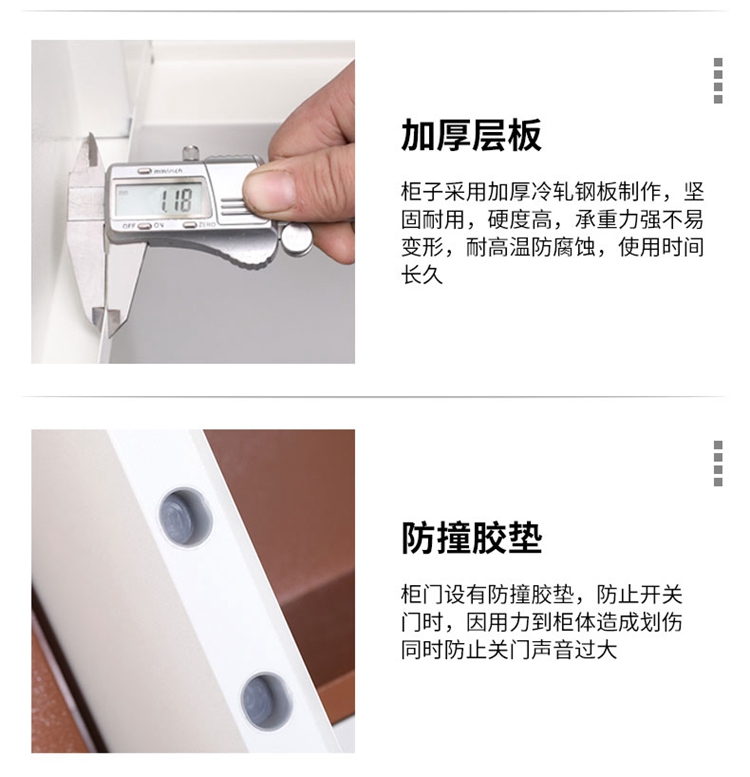 mm/inch

mm

1.18

OFF ON ZERO

加厚层板

柜子采用加厚冷轧钢板制作，坚固耐用，硬度高，承重力强不易变形，耐高温防腐蚀，使用时间长久

防撞胶垫

柜门设有防撞胶垫，防止开关门时，因用力到柜体造成划伤同时防止关门声音过大