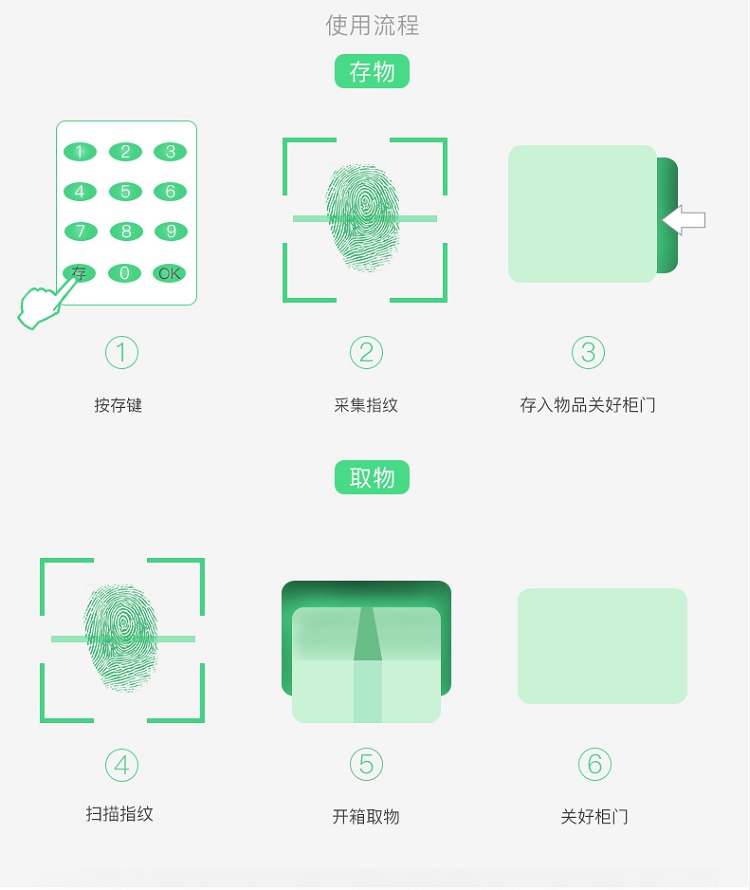 使用流程

存物

1 2 3
4 5 6
7 8 9
存 0 OK

①
按存键

②
采集指纹

③
存入物品关好柜门

取物

④
扫描指纹

⑤
开箱取物

⑥
关好柜门