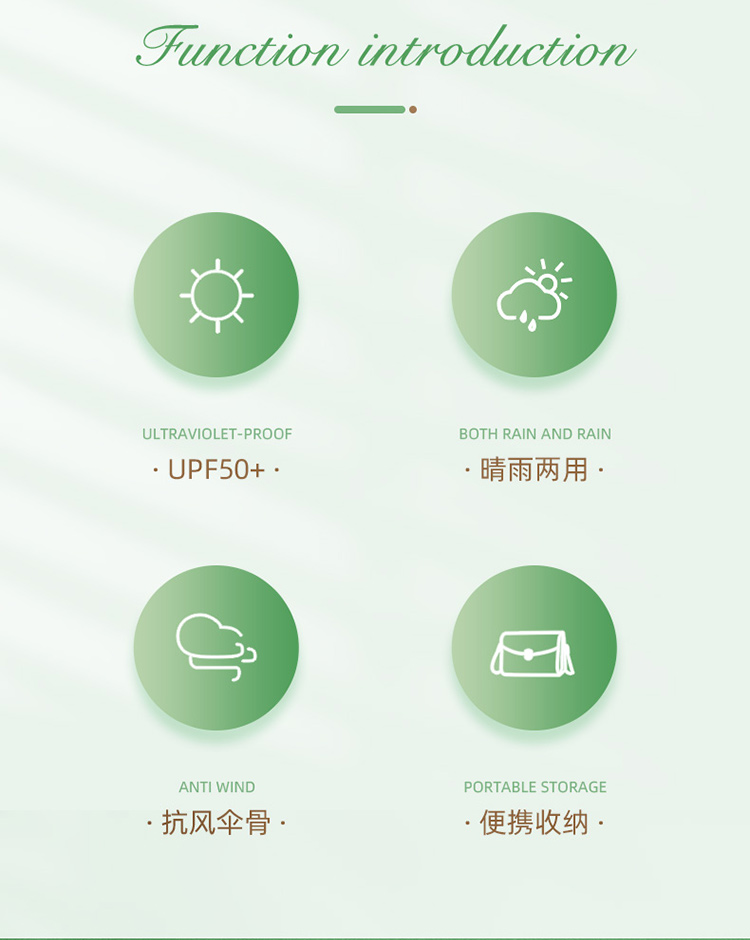 Function introduction

ULTRAVIOLET-PROOF

· UPF50+ ·

BOTH RAIN AND RAIN

· 晴雨两用 ·

ANTI WIND

· 抗风伞骨 ·

PORTABLE STORAGE

· 便携收纳 ·