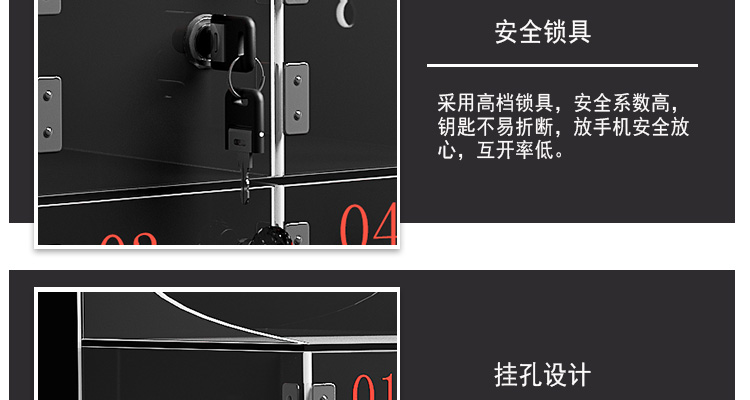 安全锁具

采用高档锁具，安全系数高，钥匙不易折断，放手机安全放心，互开率低。

04

挂孔设计

01