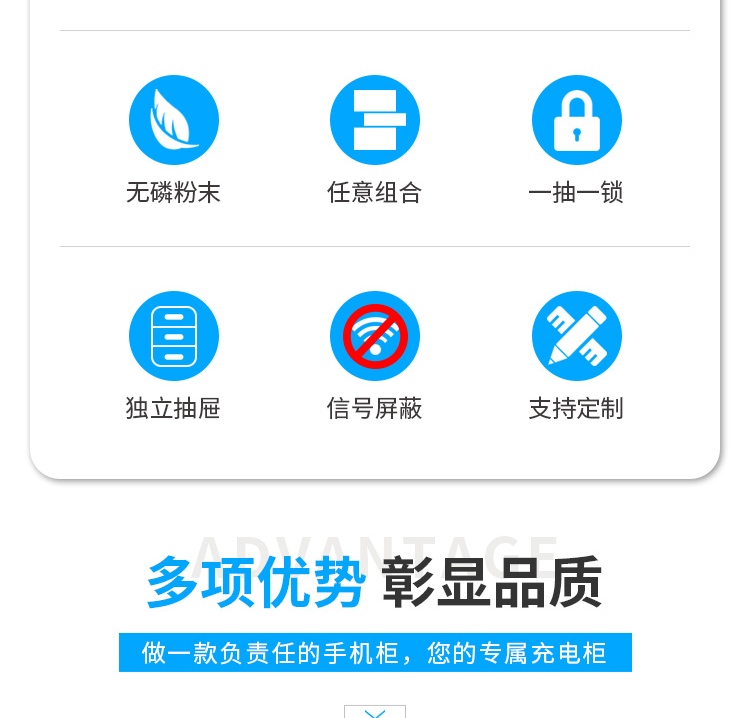 无磷粉末 任意组合 一抽一锁

独立抽屉 信号屏蔽 支持定制

ADVANTAGE

多项优势 彰显品质

做一款负责任的手机柜，您的专属充电柜