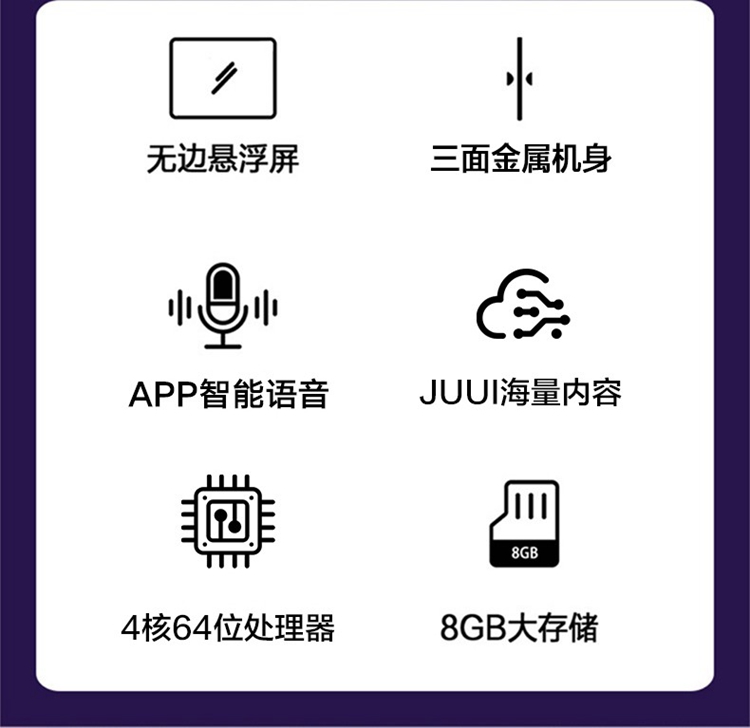 无边悬浮屏

三面金属机身

APP智能语音

JUUI海量内容

4核64位处理器

8GB

8GB大存储