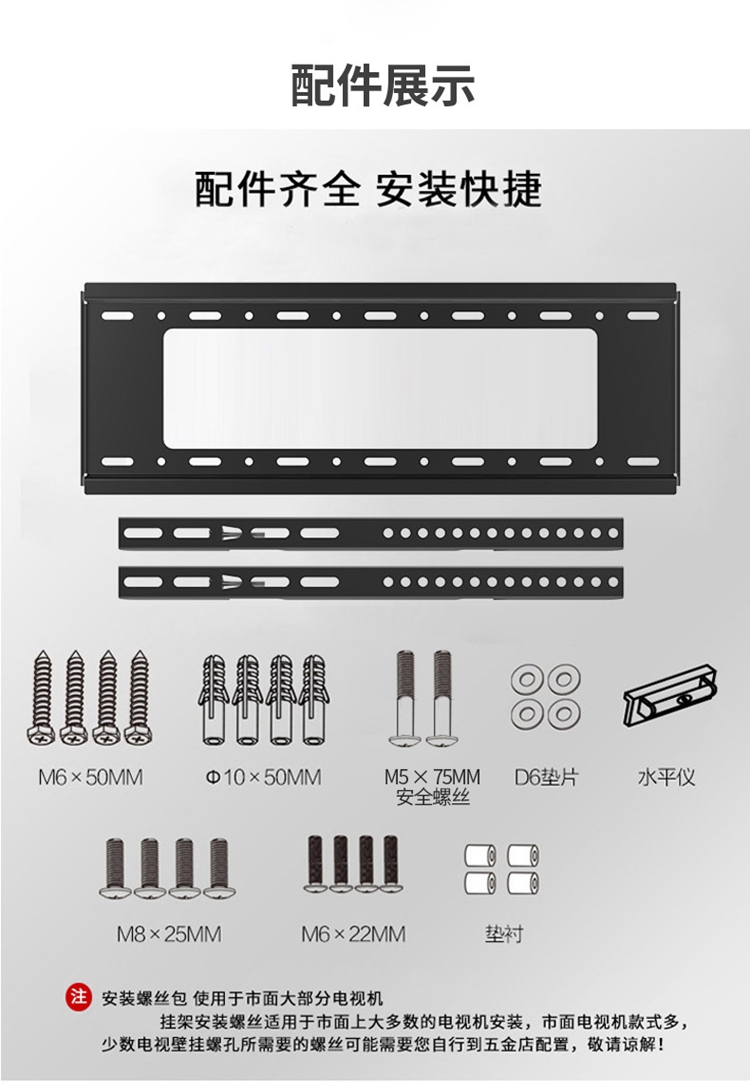 配件展示

配件齐全 安装快捷

M6×50MM

Φ10×50MM

M5×75MM
安全螺丝

D6垫片

水平仪

M8×25MM

M6×22MM

垫衬

注 安装螺丝包 使用于市面大部分电视机
挂架安装螺丝适用于市面上大多数的电视机安装，市面电视机款式多，少数电视壁挂螺孔所需要的螺丝可能需要您自行到五金店配置，敬请谅解！