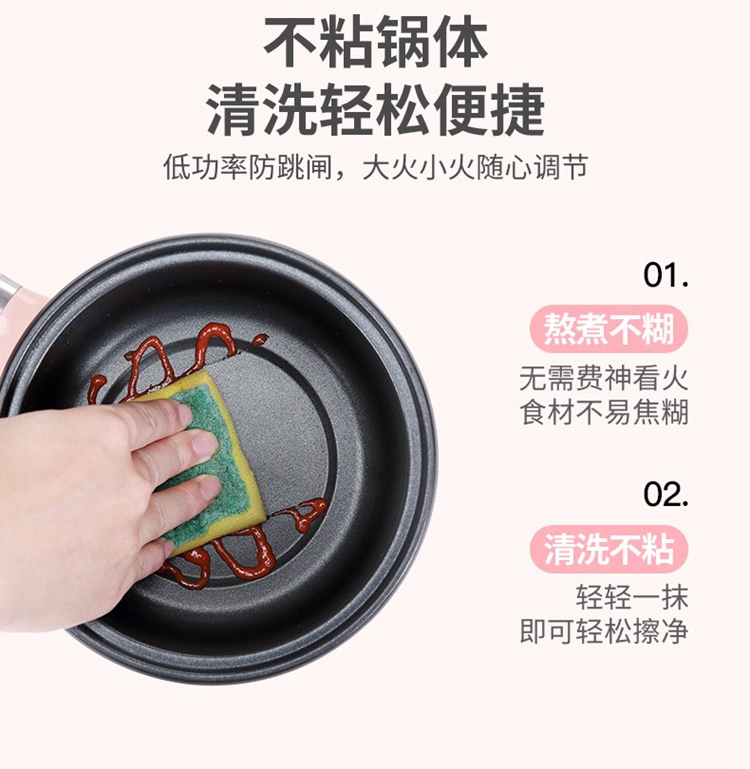 不粘锅体
清洗轻松便捷

低功率防跳闸，大火小火随心调节

01.

熬煮不糊

无需费神看火
食材不易焦糊

02.

清洗不粘

轻轻一抹
即可轻松擦净