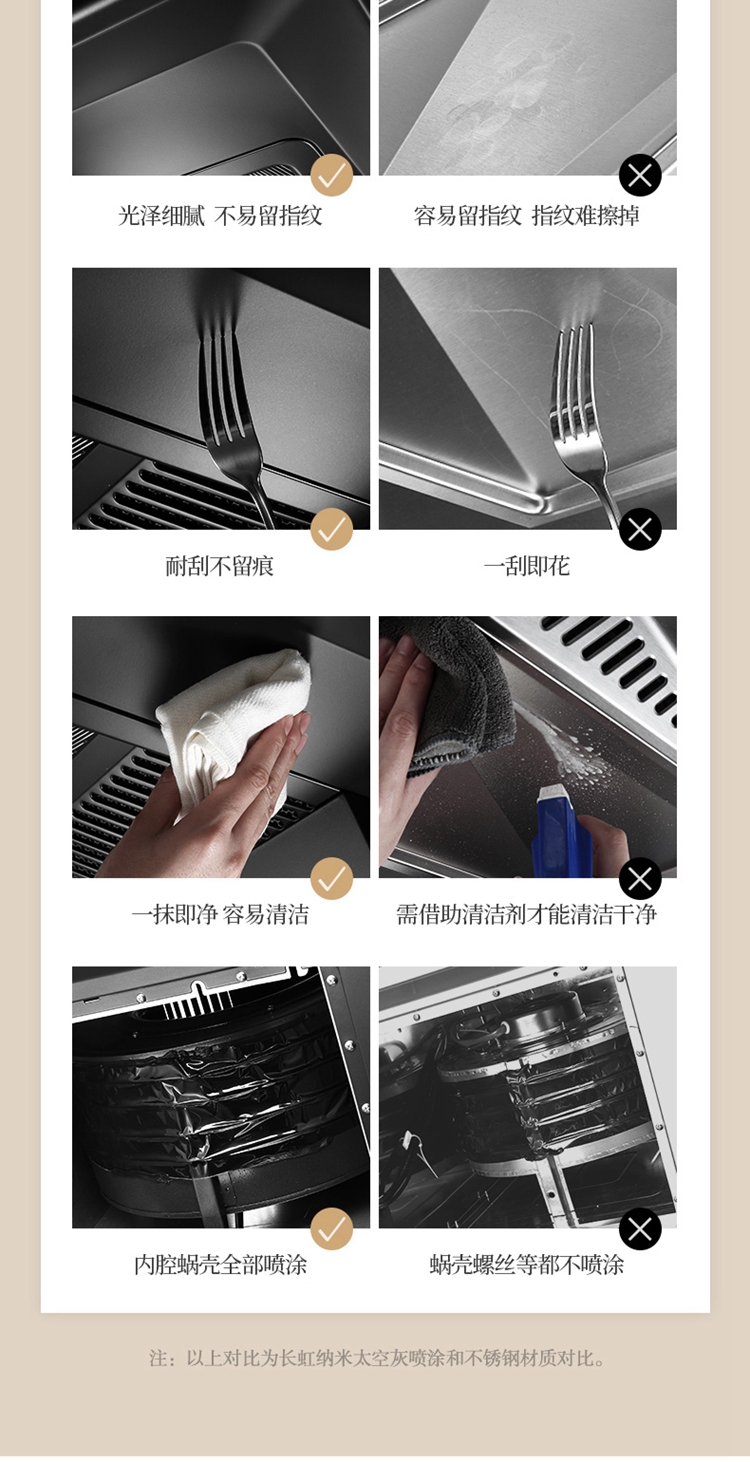 光泽细腻 不易留指纹

容易留指纹 指纹难擦掉

耐刮不留痕

一刮即花

一抹即净 容易清洁

需借助清洁剂才能清洁干净

内腔蜗壳全部喷涂

蜗壳螺丝等都不喷涂

注：以上对比为长虹纳米太空灰喷涂和不锈钢材质对比。