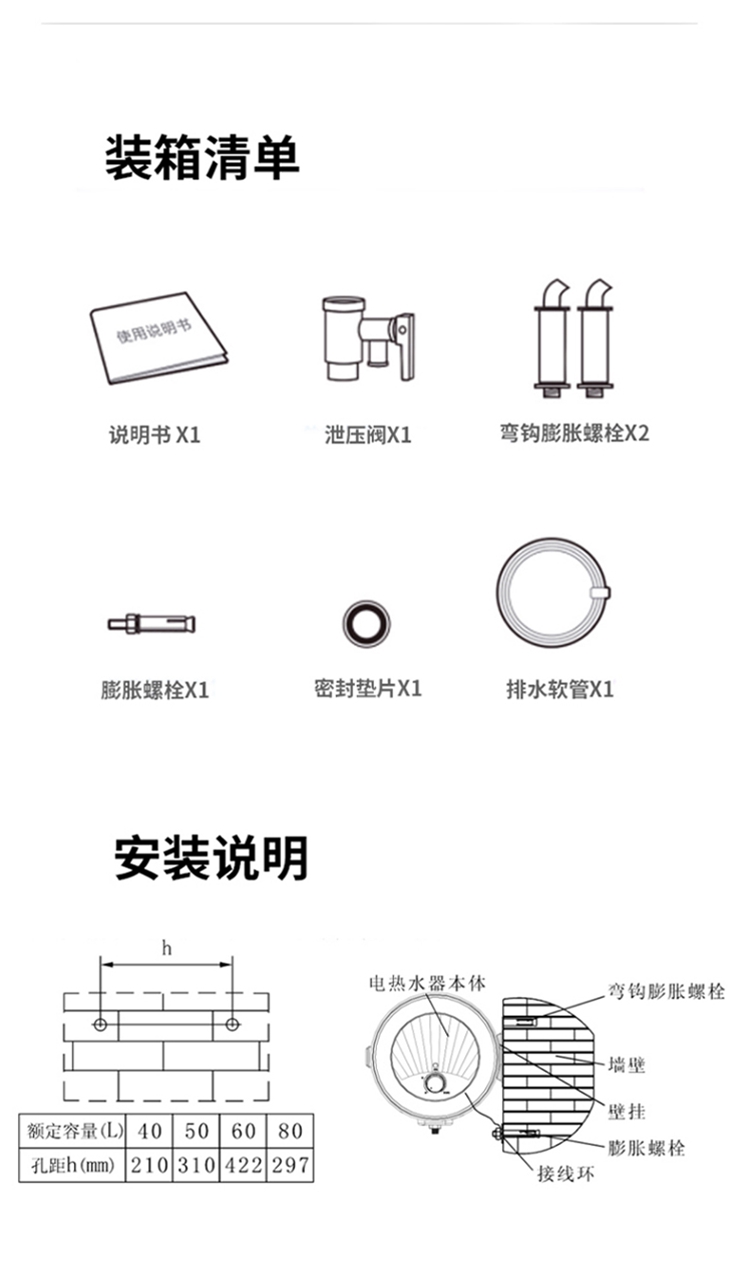 装箱清单

使用说明书

说明书 X1

泄压阀X1

弯钩膨胀螺栓X2

膨胀螺栓X1

密封垫片X1

排水软管X1

安装说明

h

| 额定容量(L) | 40 | 50 | 60 | 80 |
|---|---|---|---|---|
| 孔距h(mm) | 210 | 310 | 422 | 297 |

电热水器本体

弯钩膨胀螺栓

墙壁

壁挂

膨胀螺栓

接线环