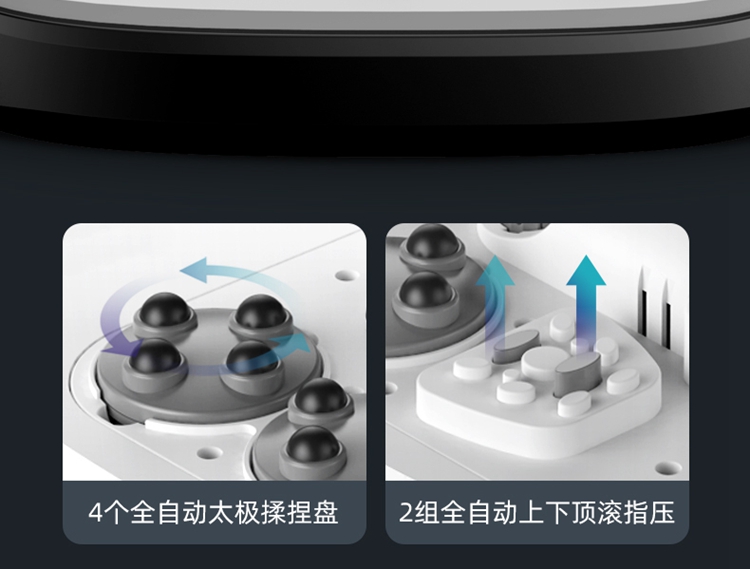 4个全自动太极揉捏盘

2组全自动上下顶滚指压