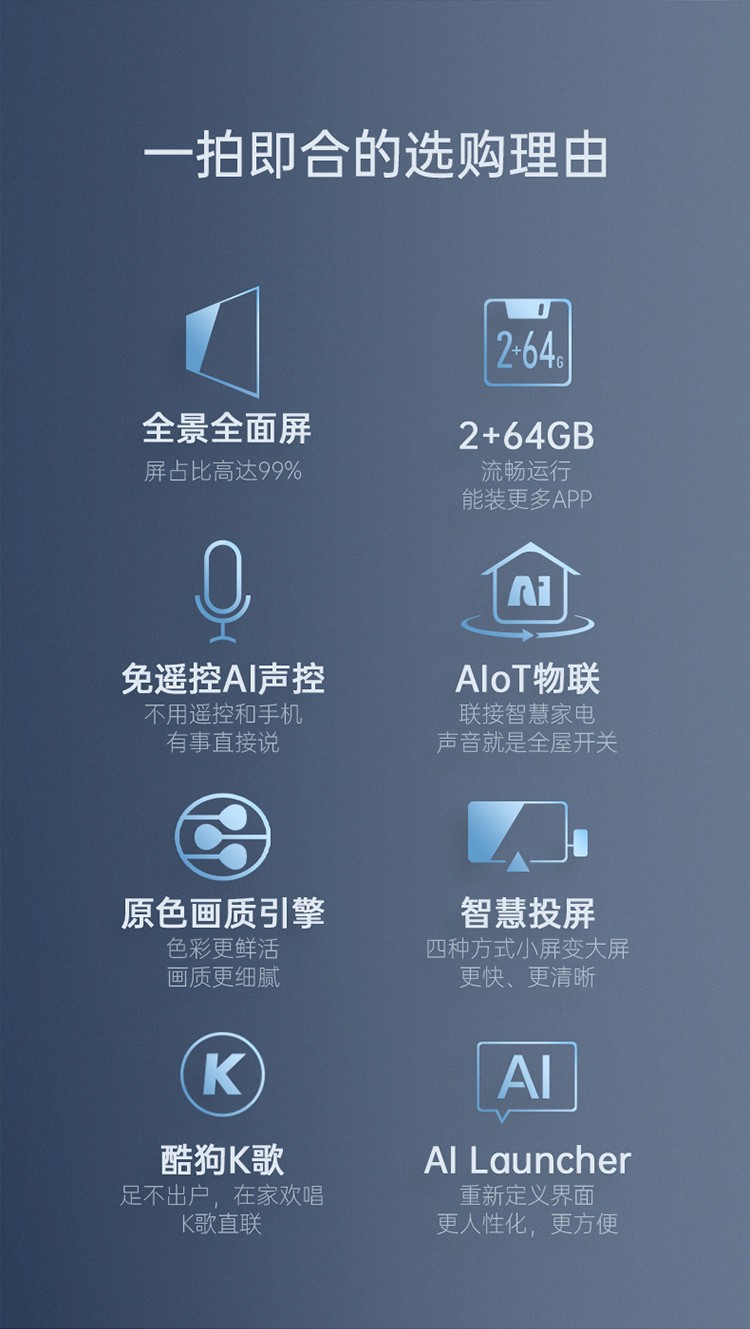 一拍即合的选购理由

全景全面屏
屏占比高达99%

2+64G

2+64GB
流畅运行
能装更多APP

免遥控AI声控
不用遥控和手机
有事直接说

AI

AIoT物联
联接智慧家电
声音就是全屋开关

原色画质引擎
色彩更鲜活
画质更细腻

智慧投屏
四种方式小屏变大屏
更快、更清晰

K

酷狗K歌
足不出户，在家欢唱
K歌直联

AI

AI Launcher
重新定义界面
更人性化，更方便