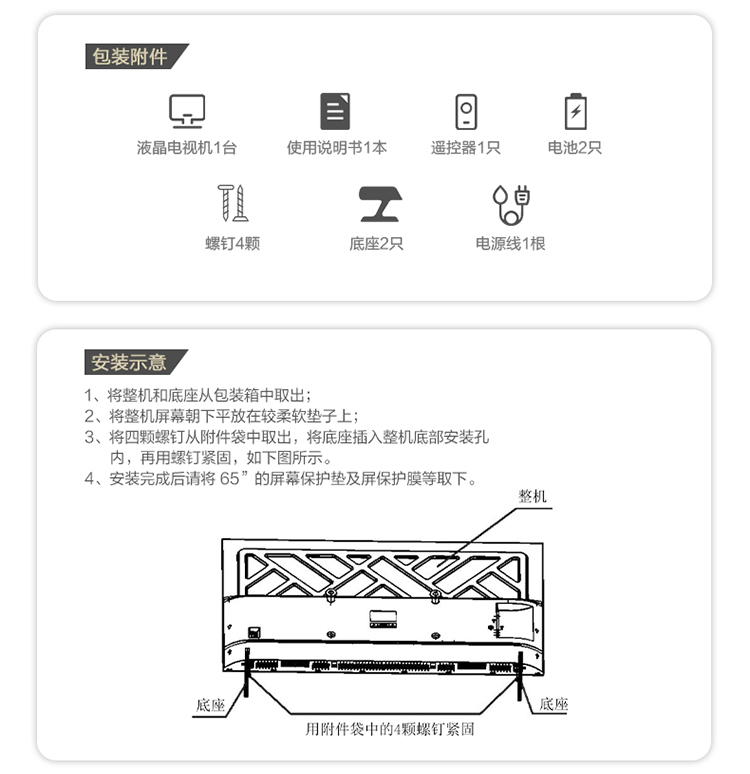 包装附件

液晶电视机1台
使用说明书1本
遥控器1只
电池2只
螺钉4颗
底座2只
电源线1根

安装示意

1、将整机和底座从包装箱中取出；
2、将整机屏幕朝下平放在较柔软垫子上；
3、将四颗螺钉从附件袋中取出，将底座插入整机底部安装孔内，再用螺钉紧固，如下图所示。
4、安装完成后请将 65”的屏幕保护垫及屏保护膜等取下。

整机
底座
底座
用附件袋中的4颗螺钉紧固