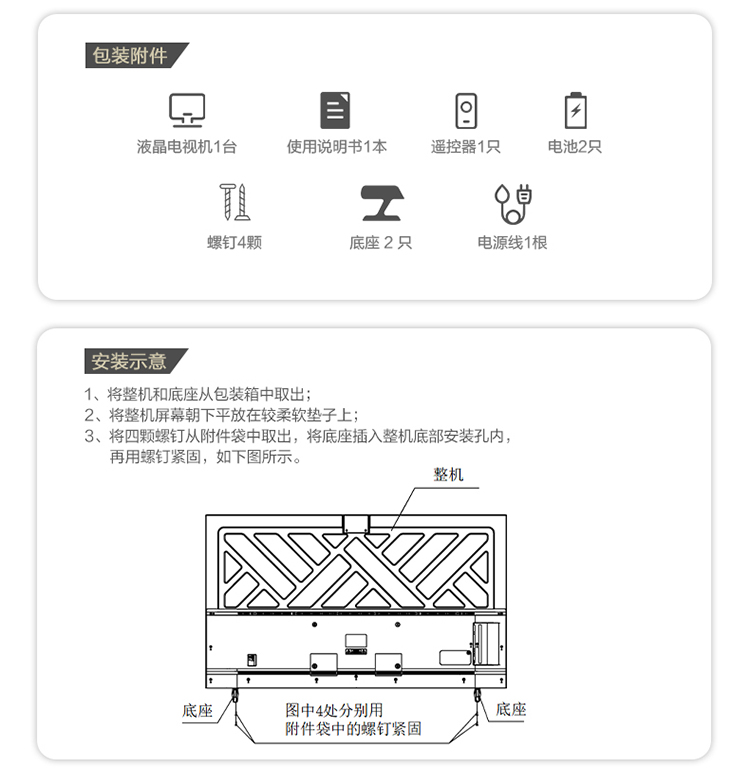 包装附件

液晶电视机1台

使用说明书1本

遥控器1只

电池2只

螺钉4颗

底座 2 只

电源线1根

安装示意

1、将整机和底座从包装箱中取出；
2、将整机屏幕朝下平放在较柔软垫子上；
3、将四颗螺钉从附件袋中取出，将底座插入整机底部安装孔内，再用螺钉紧固，如下图所示。

整机

底座

图中4处分别用附件袋中的螺钉紧固

底座