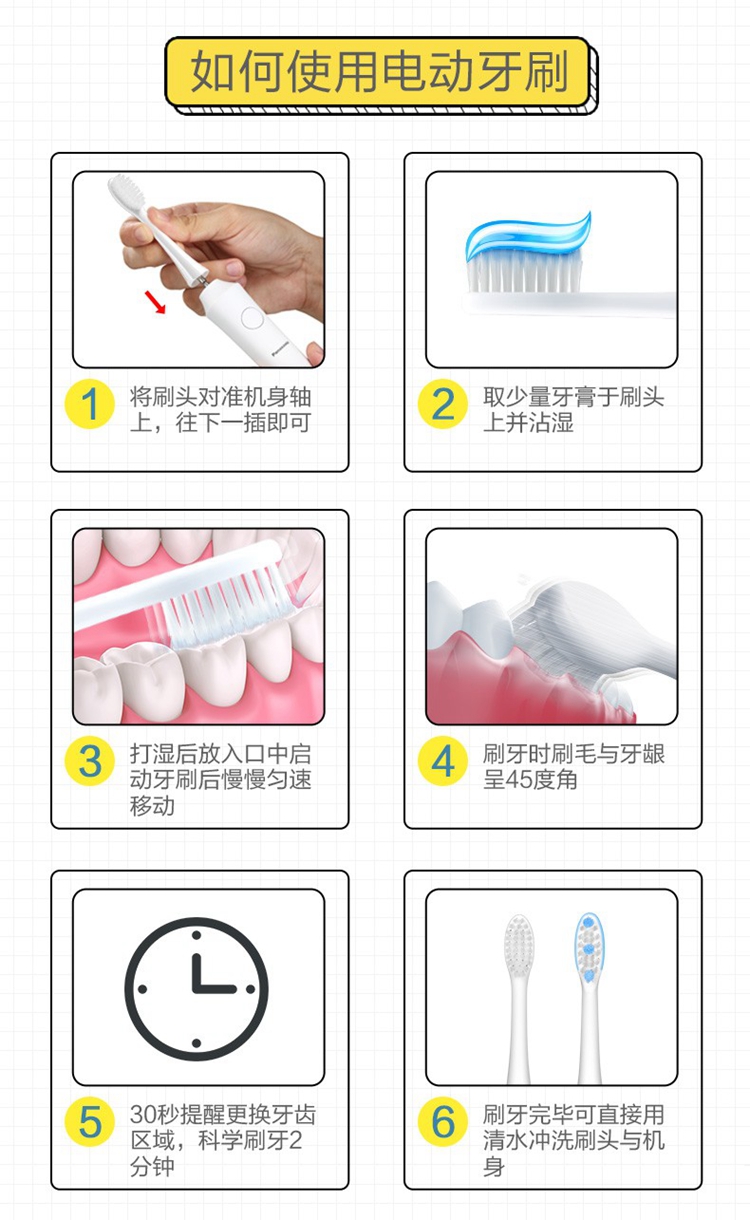 如何使用电动牙刷

1 将刷头对准机身轴上，往下一插即可

2 取少量牙膏于刷头上并沾湿

3 打湿后放入口中启动牙刷后慢慢匀速移动

4 刷牙时刷毛与牙龈呈45度角

5 30秒提醒更换牙齿区域，科学刷牙2分钟

6 刷牙完毕可直接用清水冲洗刷头与机身