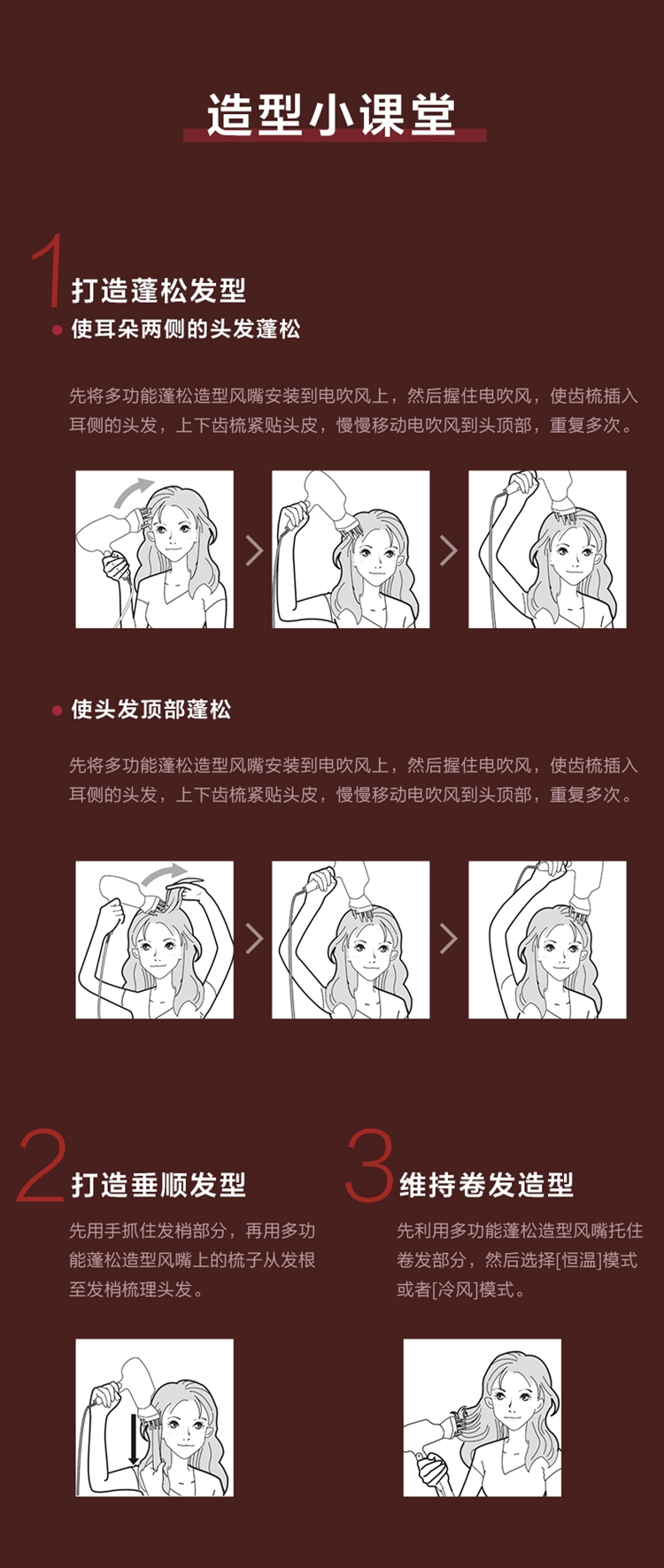 造型小课堂

1 打造蓬松发型

● 使耳朵两侧的头发蓬松

先将多功能蓬松造型风嘴安装到电吹风上，然后握住电吹风，使齿梳插入耳侧的头发，上下齿梳紧贴头皮，慢慢移动电吹风到头顶部，重复多次。

● 使头发顶部蓬松

先将多功能蓬松造型风嘴安装到电吹风上，然后握住电吹风，使齿梳插入耳侧的头发，上下齿梳紧贴头皮，慢慢移动电吹风到头顶部，重复多次。

2 打造垂顺发型

先用手抓住发梢部分，再用多功能蓬松造型风嘴上的梳子从发根至发梢梳理头发。

3 维持卷发造型

先利用多功能蓬松造型风嘴托住卷发部分，然后选择[恒温]模式或者[冷风]模式。